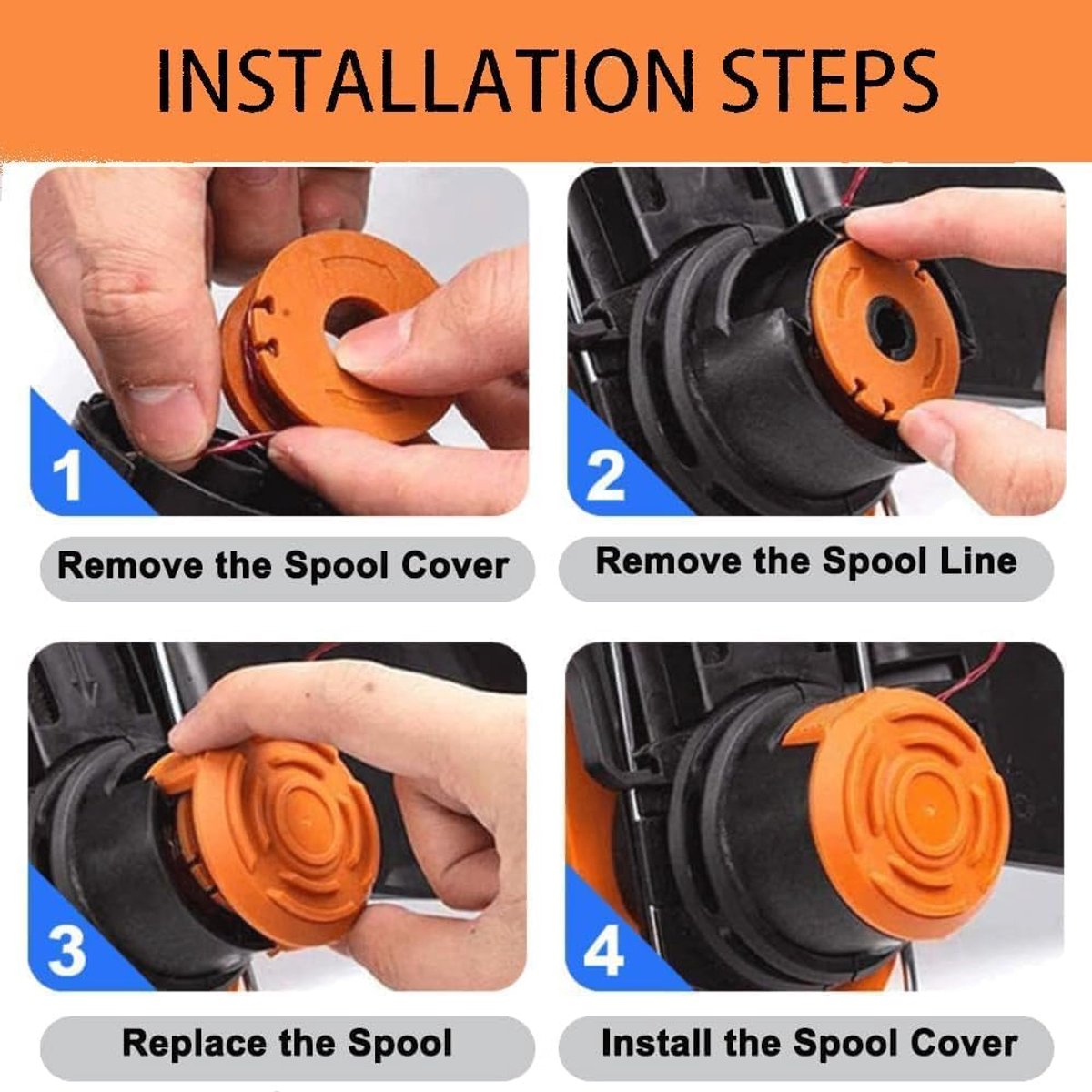 INSTALLATION STEPS

1

Remove the Spool Cover

2

Remove the Spool Line

3

Replace the Spool

4

Install the Spool Cover