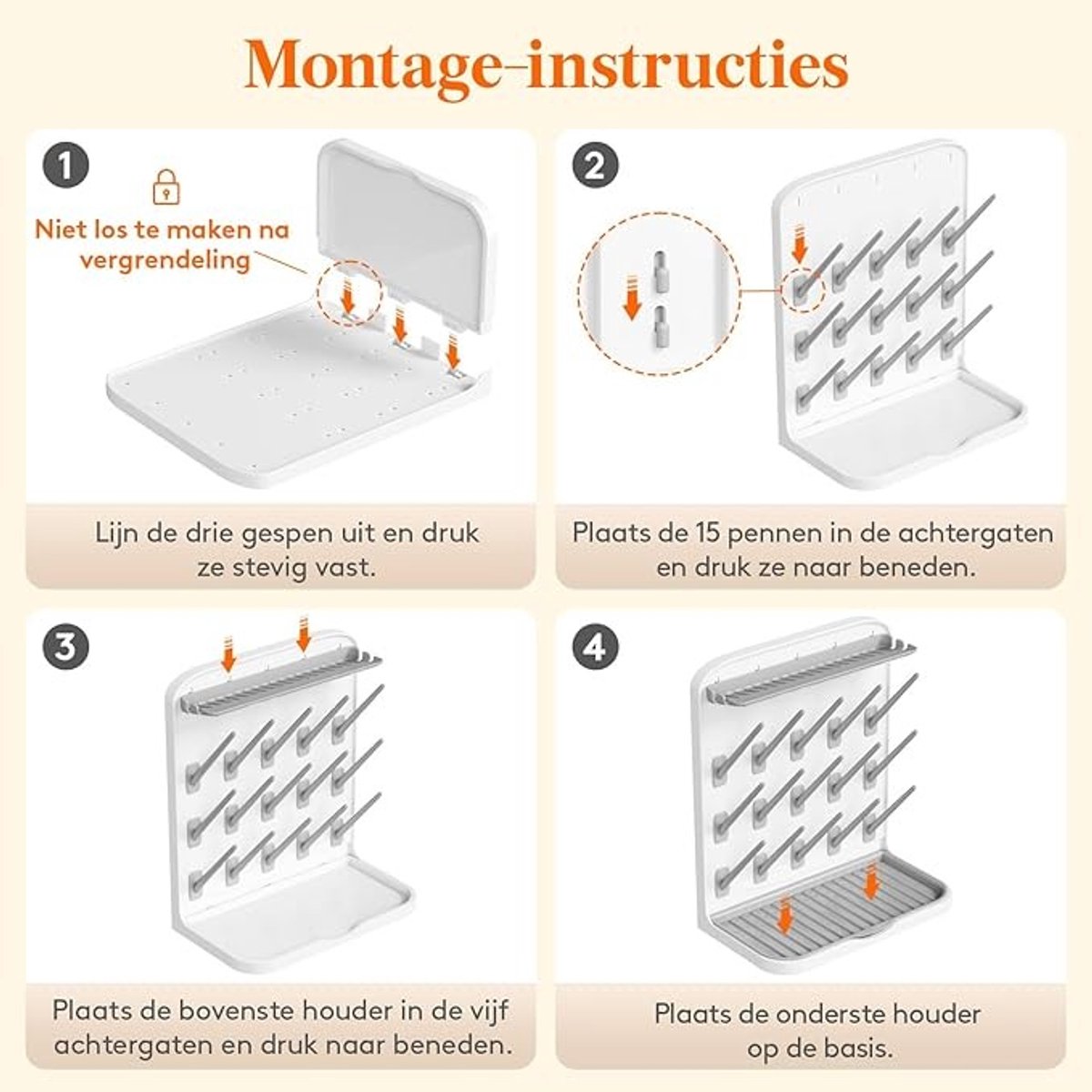 Montage-instructies

1

Niet los te maken na vergrendeling

Lijn de drie gespen uit en druk ze stevig vast.

2

Plaats de 15 pennen in de achtergaten en druk ze naar beneden.

3

Plaats de bovenste houder in de vijf achtergaten en druk naar beneden.

4

Plaats de onderste houder op de basis.