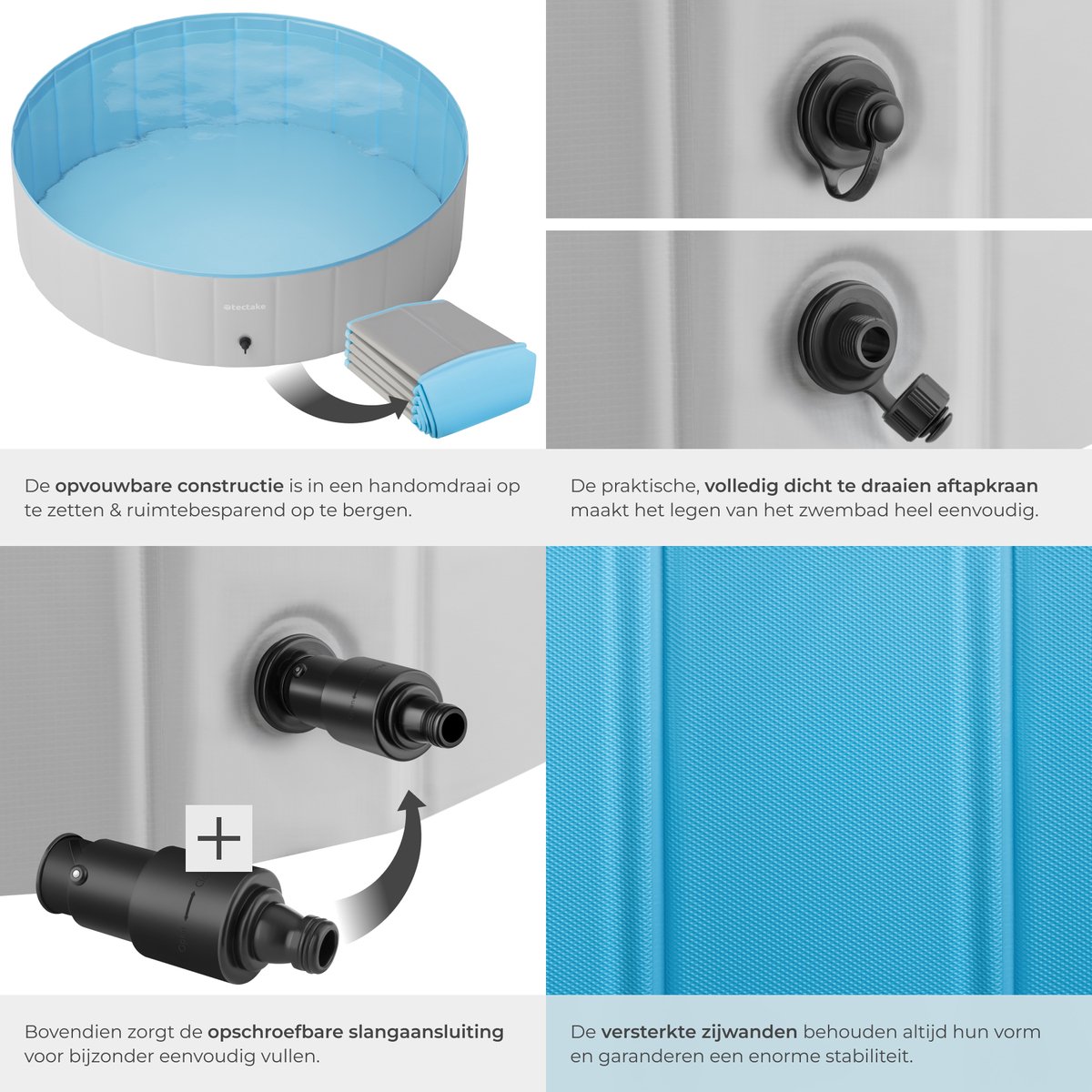 tectake

De opvouwbare constructie is in een handomdraai op te zetten & ruimtebesparend op te bergen.

De praktische, volledig dicht te draaien aftapkraan maakt het legen van het zwembad heel eenvoudig.

+

Bovendien zorgt de opschroefbare slangaansluiting voor bijzonder eenvoudig vullen.

De versterkte zijwanden behouden altijd hun vorm en garanderen een enorme stabiliteit.