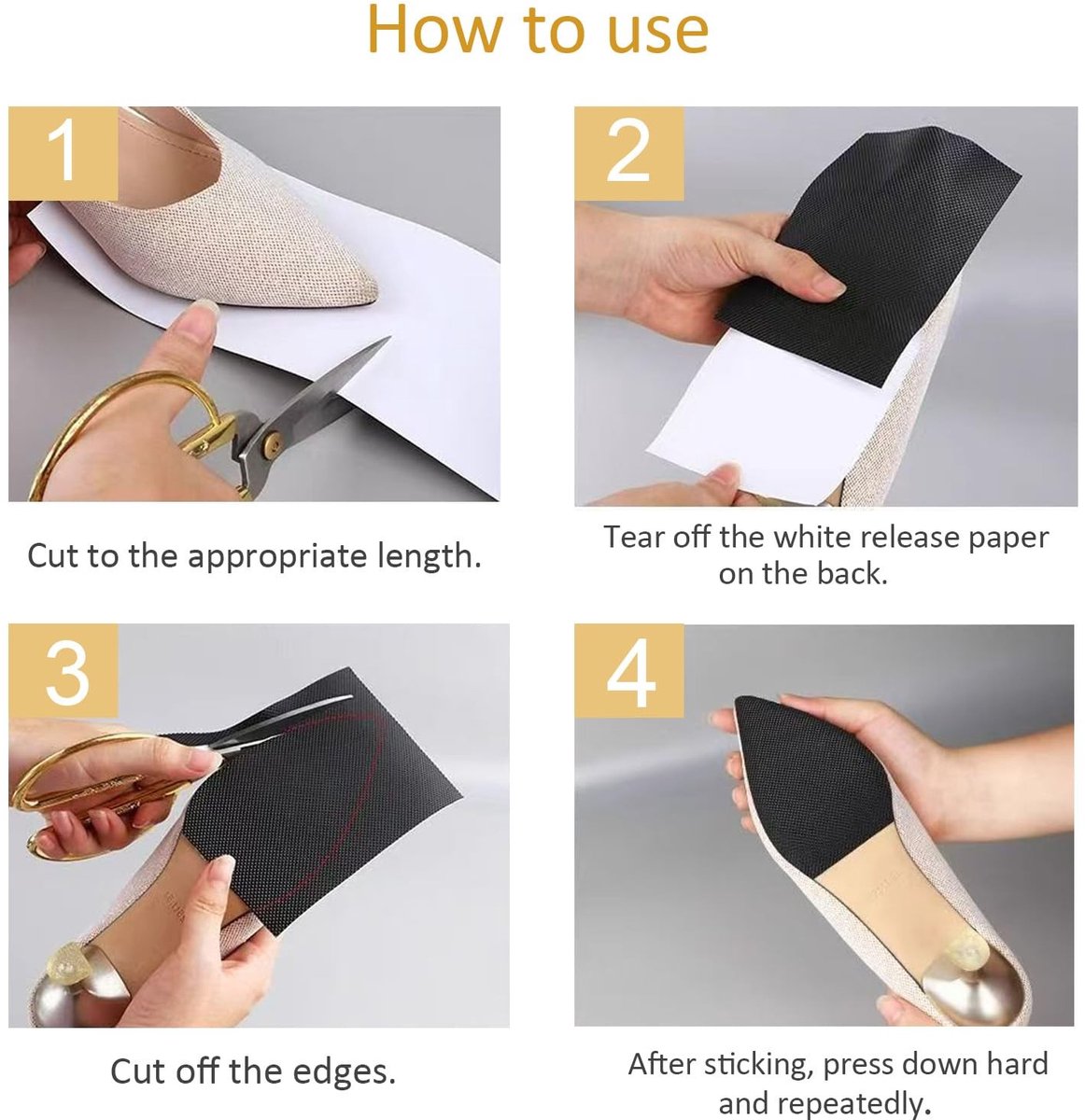 How to use

1

Cut to the appropriate length.

2

Tear off the white release paper on the back.

3

Cut off the edges.

4

After sticking, press down hard and repeatedly.