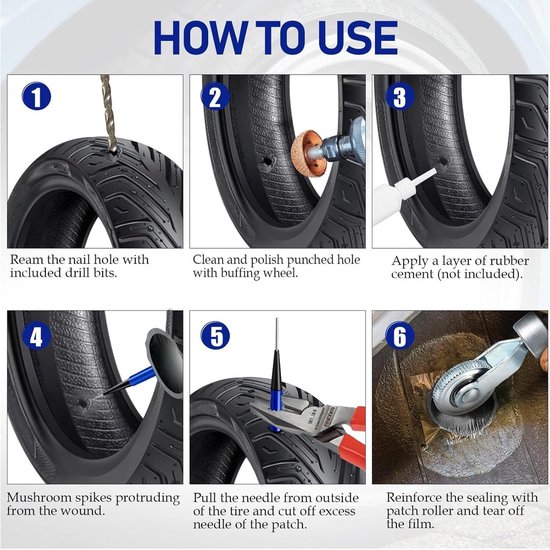 HOW TO USE

1

Ream the nail hole with included drill bits.

2

Clean and polish punched hole with buffing wheel.

3

Apply a layer of rubber cement (not included).

4

Mushroom spikes protruding from the wound.

5

Pull the needle from outside of the tire and cut off excess needle of the patch.

6

Reinforce the sealing with patch roller and tear off the film.