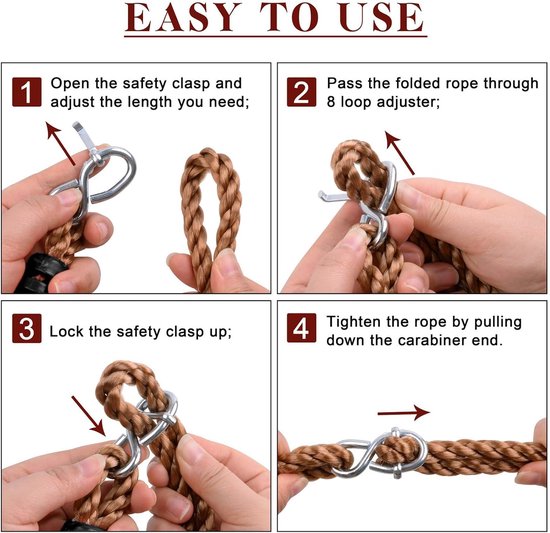 EASY TO USE

1 Open the safety clasp and adjust the length you need;

2 Pass the folded rope through 8 loop adjuster;

3 Lock the safety clasp up;

4 Tighten the rope by pulling down the carabiner end.