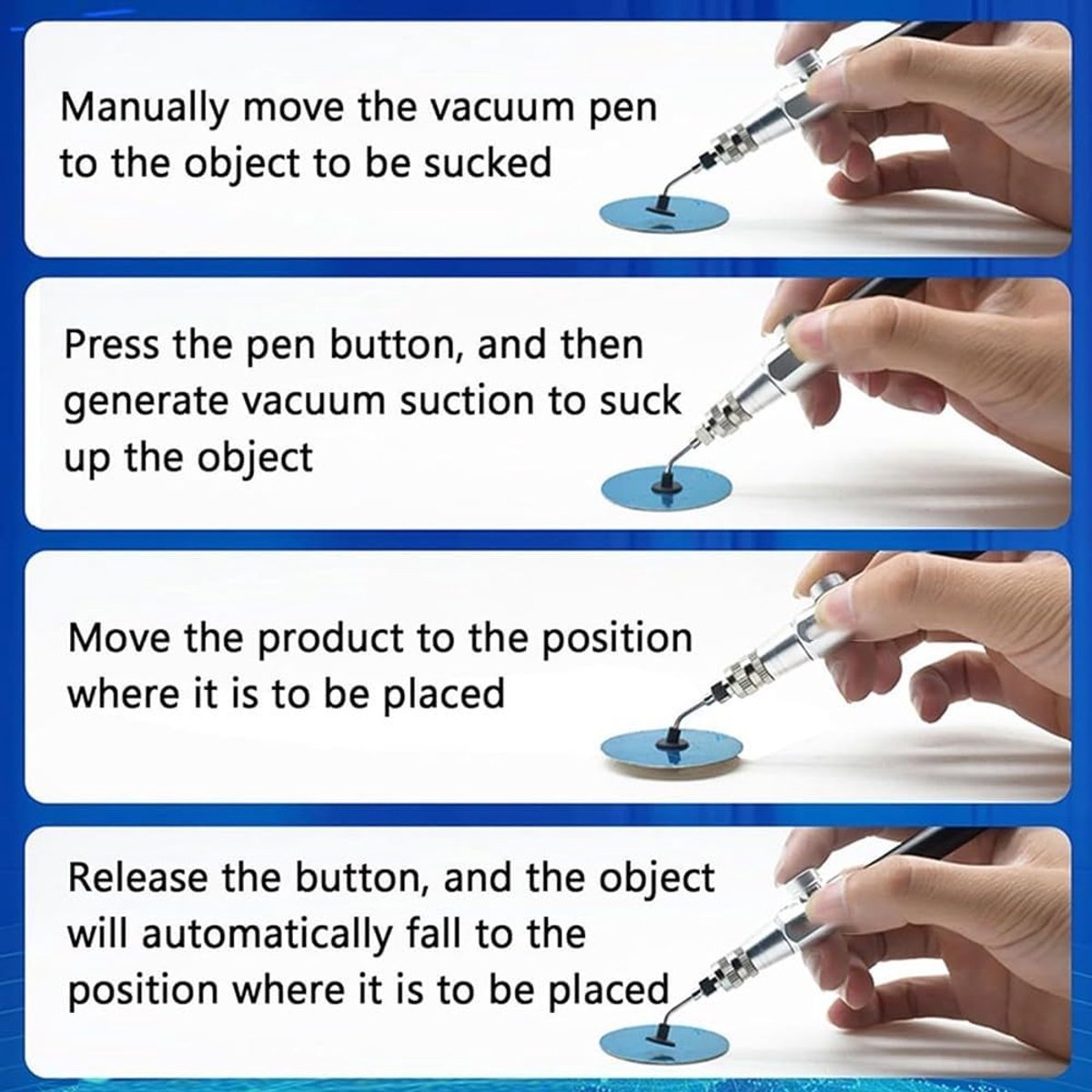 Manually move the vacuum pen to the object to be sucked

Press the pen button, and then generate vacuum suction to suck up the object

Move the product to the position where it is to be placed

Release the button, and the object will automatically fall to the position where it is to be placed