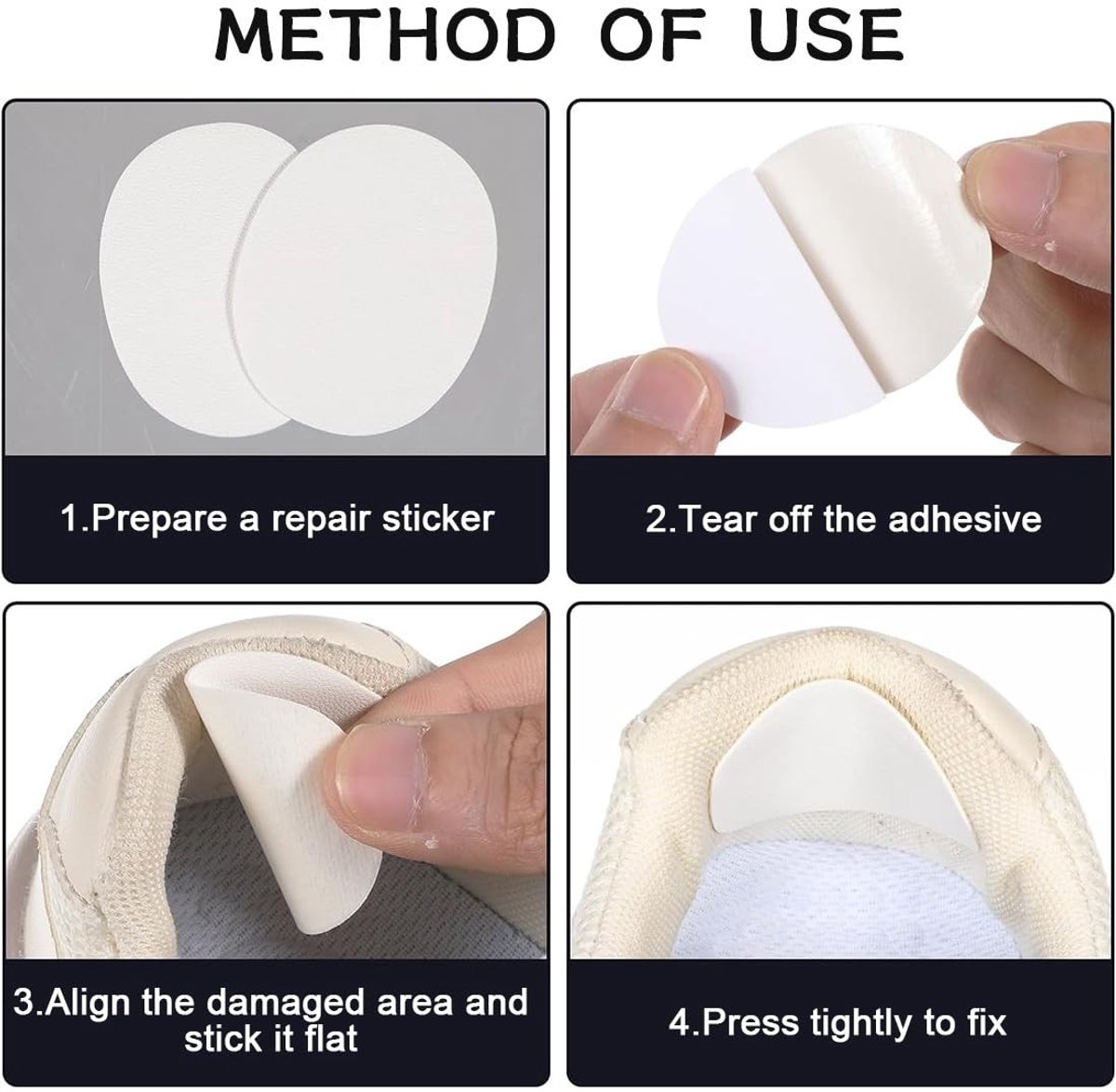 METHOD OF USE

1.Prepare a repair sticker

2.Tear off the adhesive

3.Align the damaged area and stick it flat

4.Press tightly to fix