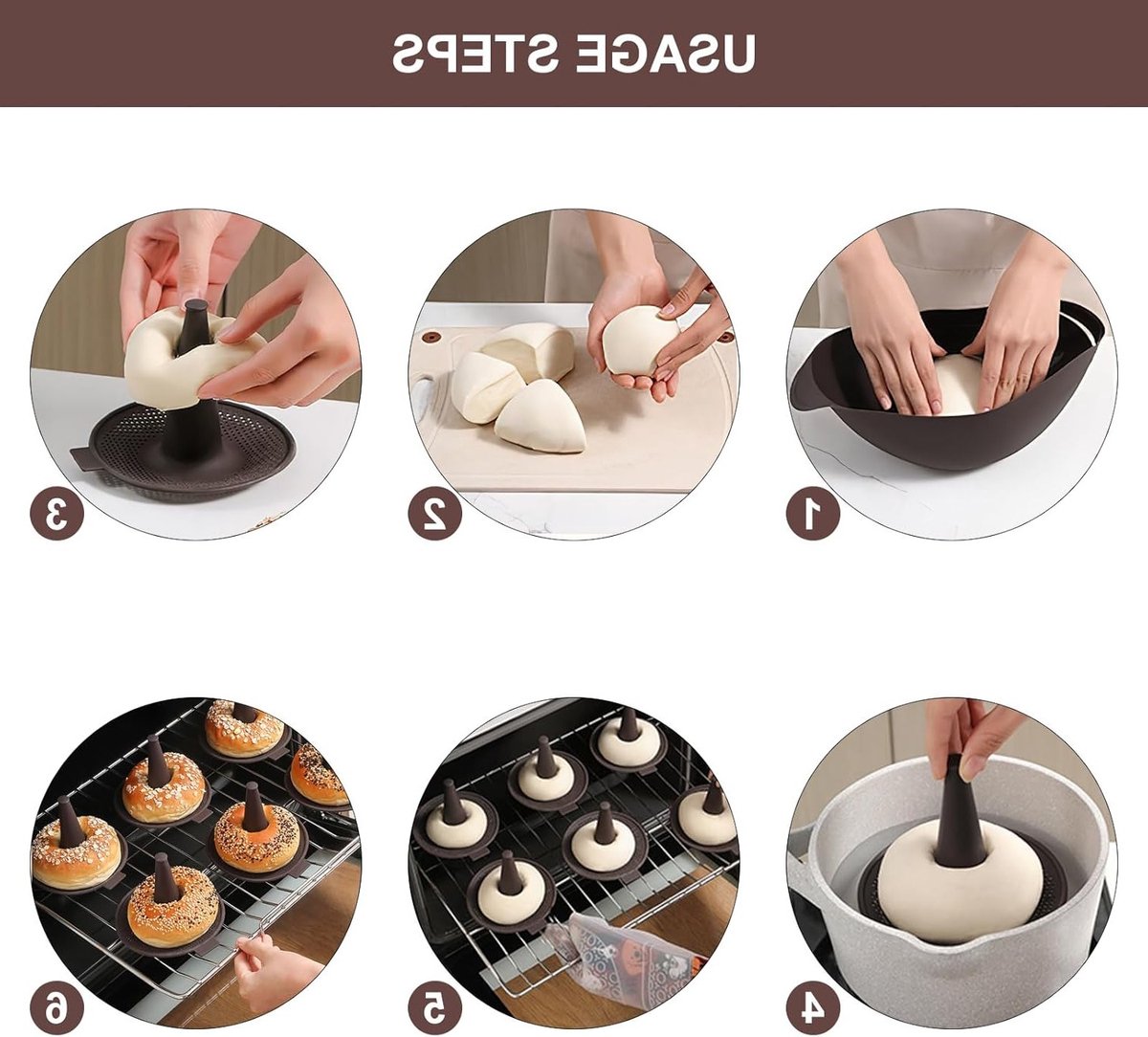 USAGE STEPS

3

2

1

6

5

4