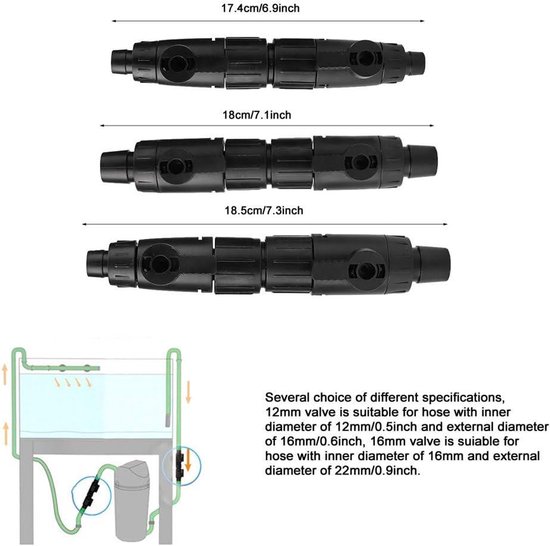 17.4cm/6.9inch

18cm/7.1inch

18.5cm/7.3inch

Several choice of different specifications, 12mm valve is suitable for hose with inner diameter of 12mm/0.5inch and external diameter of 16mm/0.6inch, 16mm valve is suiable for hose with inner diameter of 16mm and external diameter of 22mm/0.9inch.