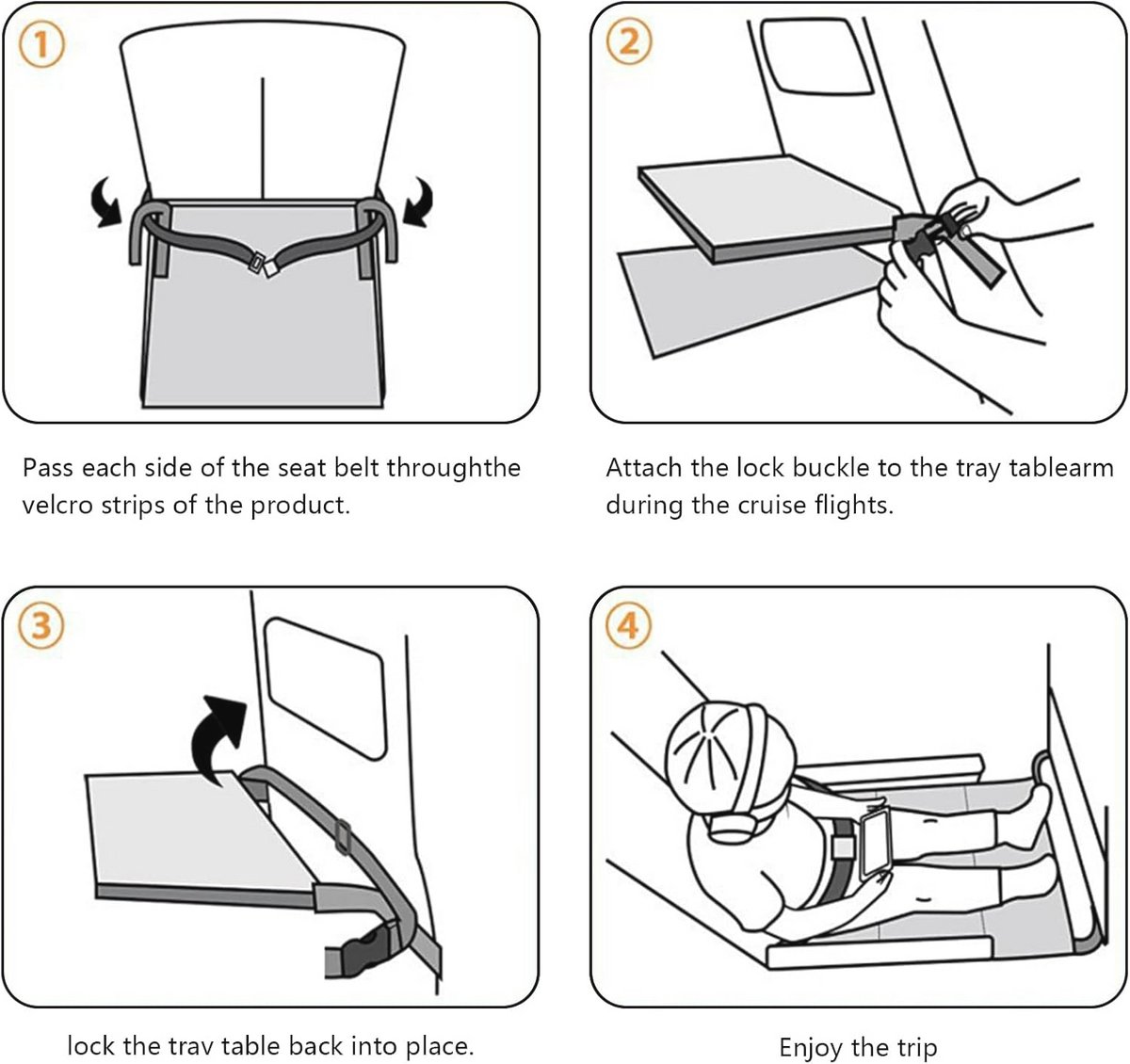 ①

Pass each side of the seat belt throughthe velcro strips of the product.

②

Attach the lock buckle to the tray tablearm during the cruise flights.

③

lock the trav table back into place.

④

Enjoy the trip