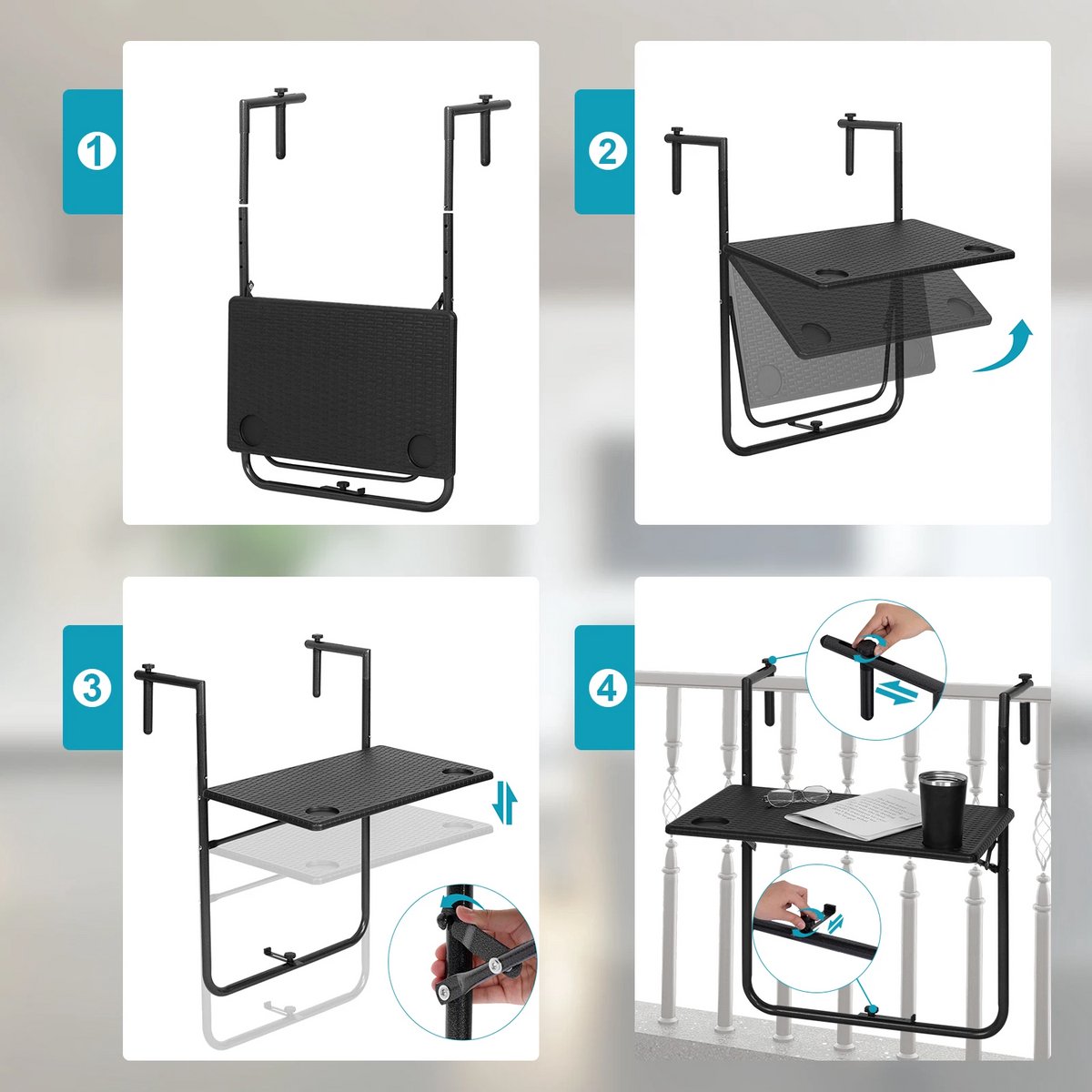 1

2

3

4