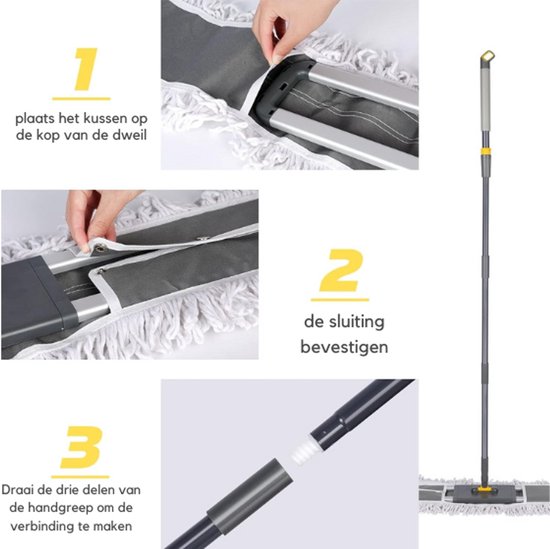 1

plaats het kussen op de kop van de dweil

2

de sluiting bevestigen

3

Draai de drie delen van de handgreep om de verbinding te maken