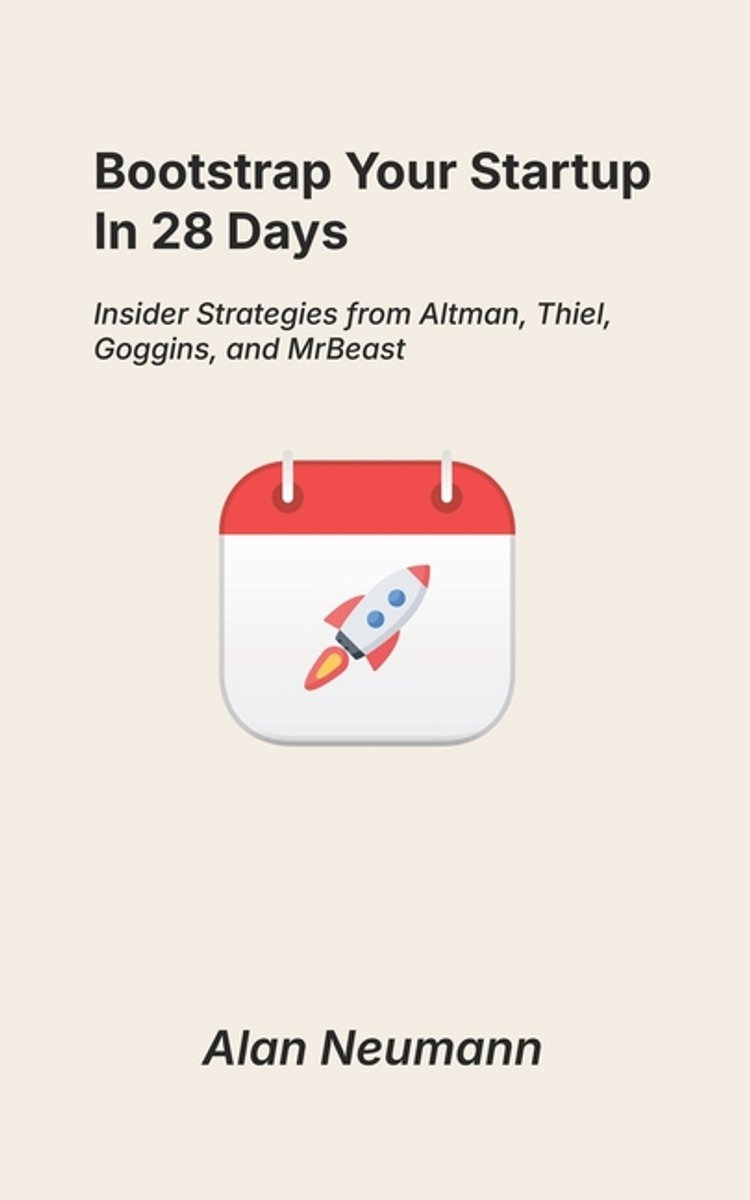 Bootstrap Your Startup In 28 Days

Insider Strategies from Altman, Thiel, Goggins, and MrBeast

Alan Neumann