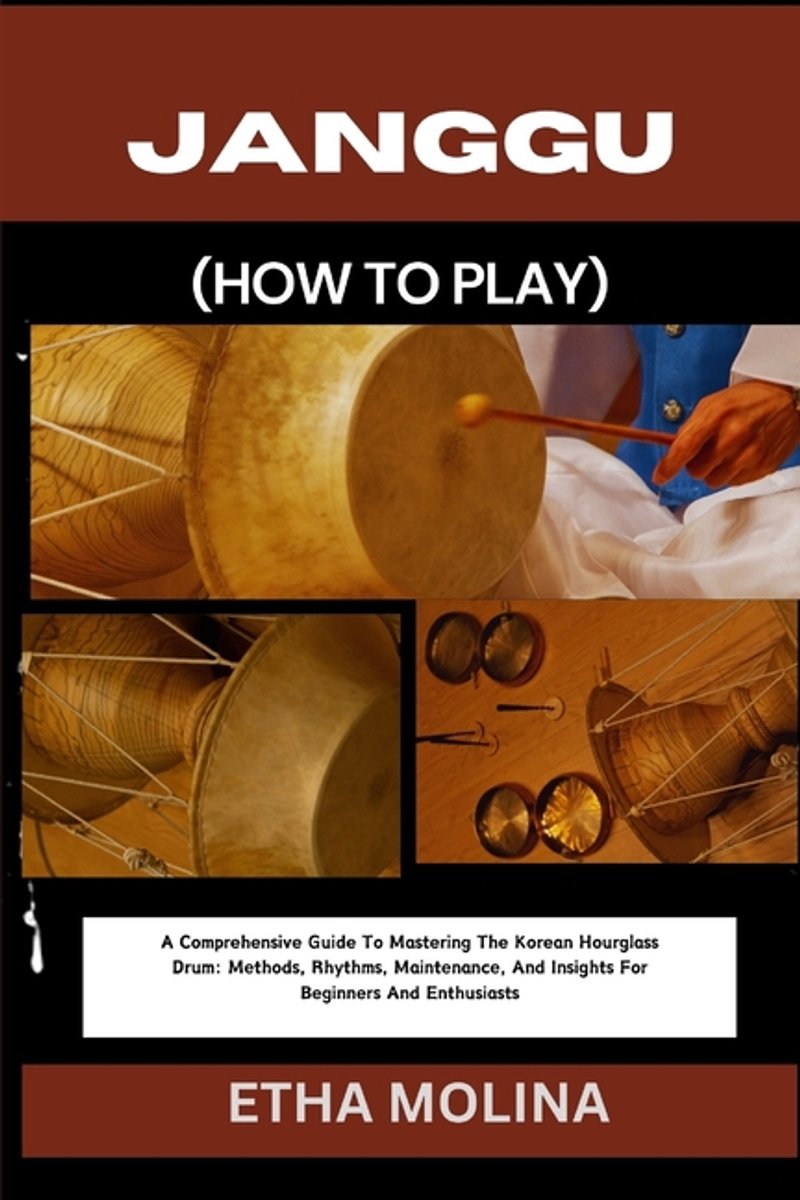 JANGGU

(HOW TO PLAY)

A Comprehensive Guide To Mastering The Korean Hourglass Drum: Methods, Rhythms, Maintenance, And Insights For Beginners And Enthusiasts

ETHA MOLINA