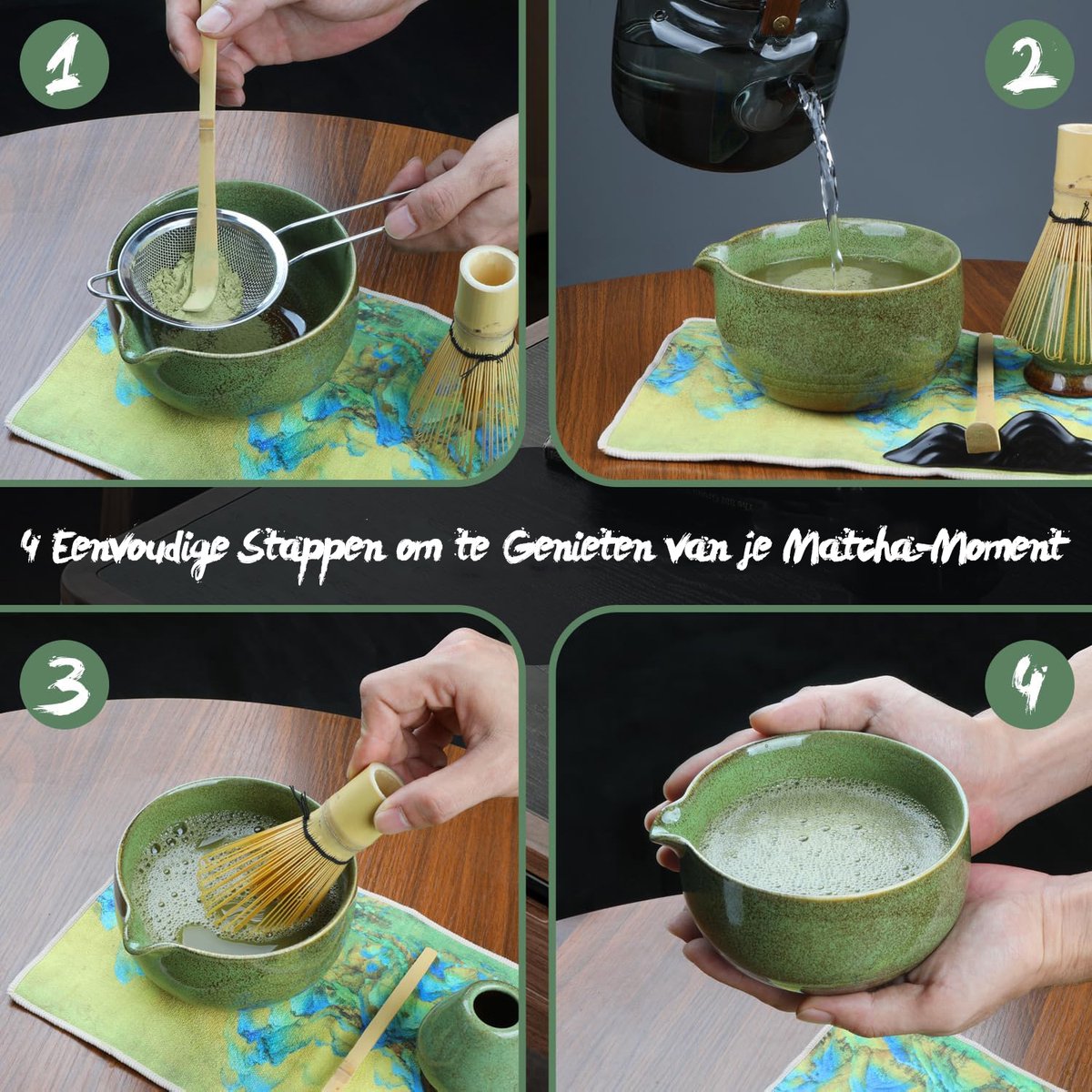 1

2

4 Eenvoudige Stappen om te Genieten van je Matcha-Moment

3

4