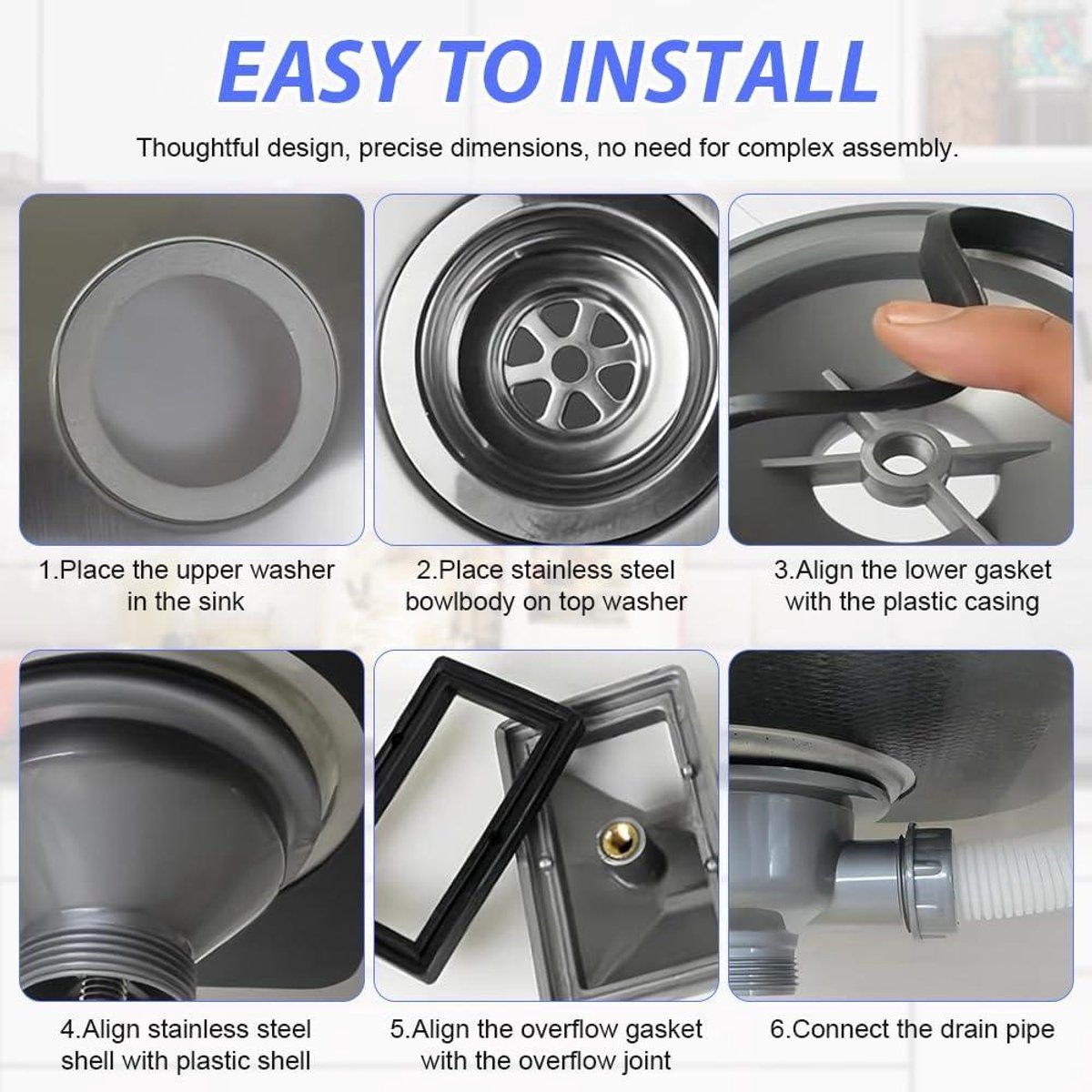 EASY TO INSTALL

Thoughtful design, precise dimensions, no need for complex assembly.

1.Place the upper washer in the sink

2.Place stainless steel bowlbody on top washer

3.Align the lower gasket with the plastic casing

4.Align stainless steel shell with plastic shell

5.Align the overflow gasket with the overflow joint

6.Connect the drain pipe