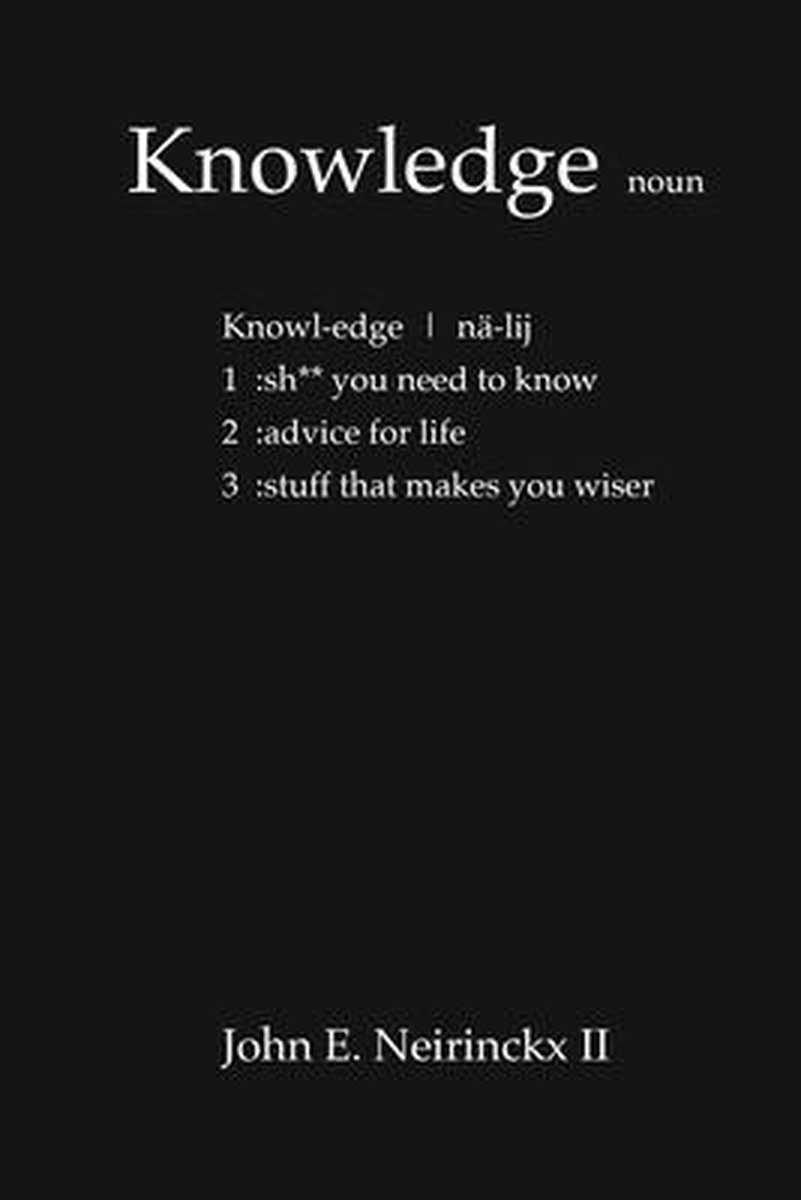 Knowledge noun

Knowl-edge | nä-lij
1 :sh** you need to know
2 :advice for life
3 :stuff that makes you wiser

John E. Neirinckx II