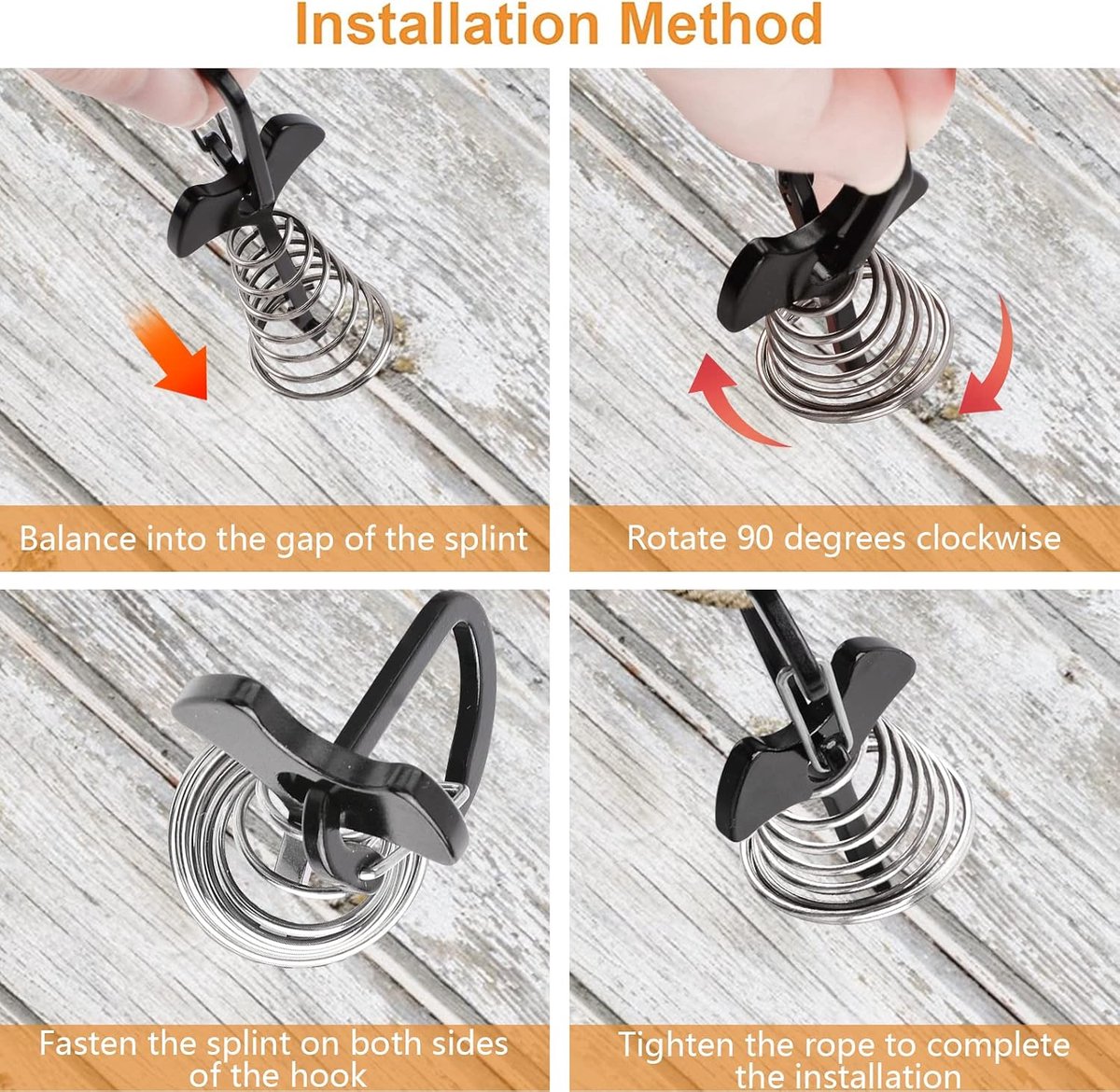 Installation Method

Balance into the gap of the splint

Rotate 90 degrees clockwise

Fasten the splint on both sides of the hook

Tighten the rope to complete the installation