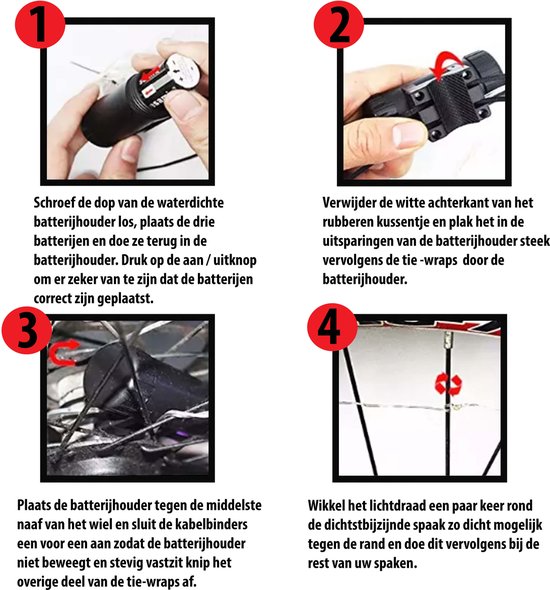 1

Schroef de dop van de waterdichte batterijhouder los, plaats de drie batterijen en doe ze terug in de batterijhouder. Druk op de aan / uitknop om er zeker van te zijn dat de batterijen correct zijn geplaatst.

2

Verwijder de witte achterkant van het rubberen kussentje en plak het in de uitsparingen van de batterijhouder steek vervolgens de tie -wraps door de batterijhouder.

3

Plaats de batterijhouder tegen de middelste naaf van het wiel en sluit de kabelbinders een voor een aan zodat de batterijhouder niet beweegt en stevig vastzit knip het overige deel van de tie-wraps af.

4

Wikkel het lichtdraad een paar keer rond de dichtstbijzijnde spaak zo dicht mogelijk tegen de rand en doe dit vervolgens bij de rest van uw spaken.