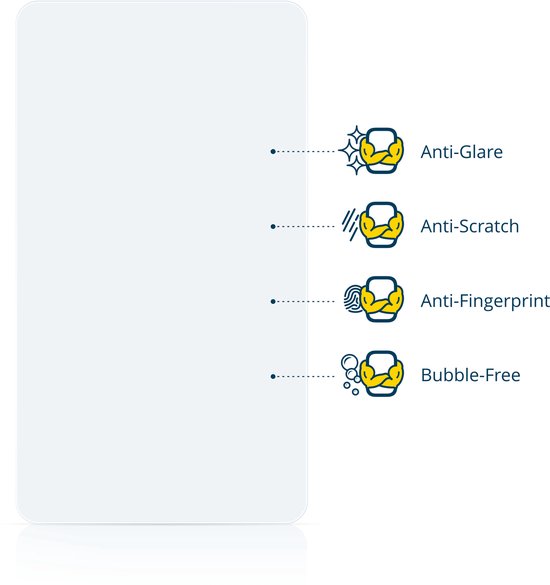 Anti-Glare

Anti-Scratch

Anti-Fingerprint

Bubble-Free