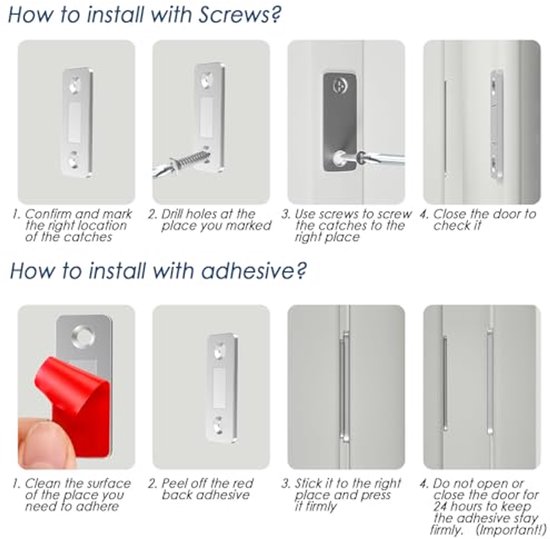 How to install with Screws?

1. Confirm and mark the right location of the catches

2. Drill holes at the place you marked

3. Use screws to screw the catches to the right place

4. Close the door to check it

How to install with adhesive?

1. Clean the surface of the place you need to adhere

2. Peel off the red back adhesive

3. Stick it to the right place and press it firmly

4. Do not open or close the door for 24 hours to keep the adhesive stay firmly. (Important!)