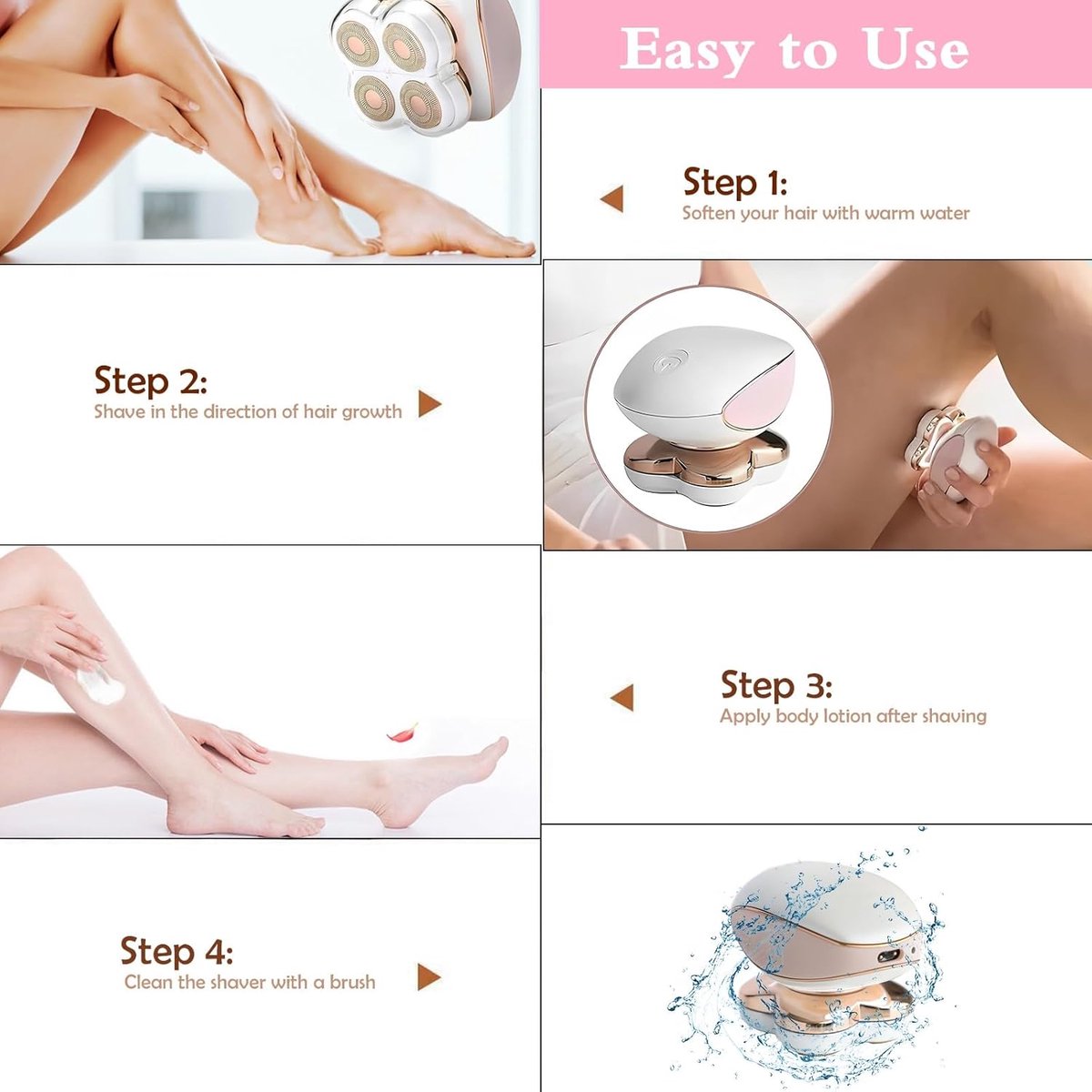 Easy to Use

Step 1:
Soften your hair with warm water

Step 2:
Shave in the direction of hair growth

Step 3:
Apply body lotion after shaving

Step 4:
Clean the shaver with a brush