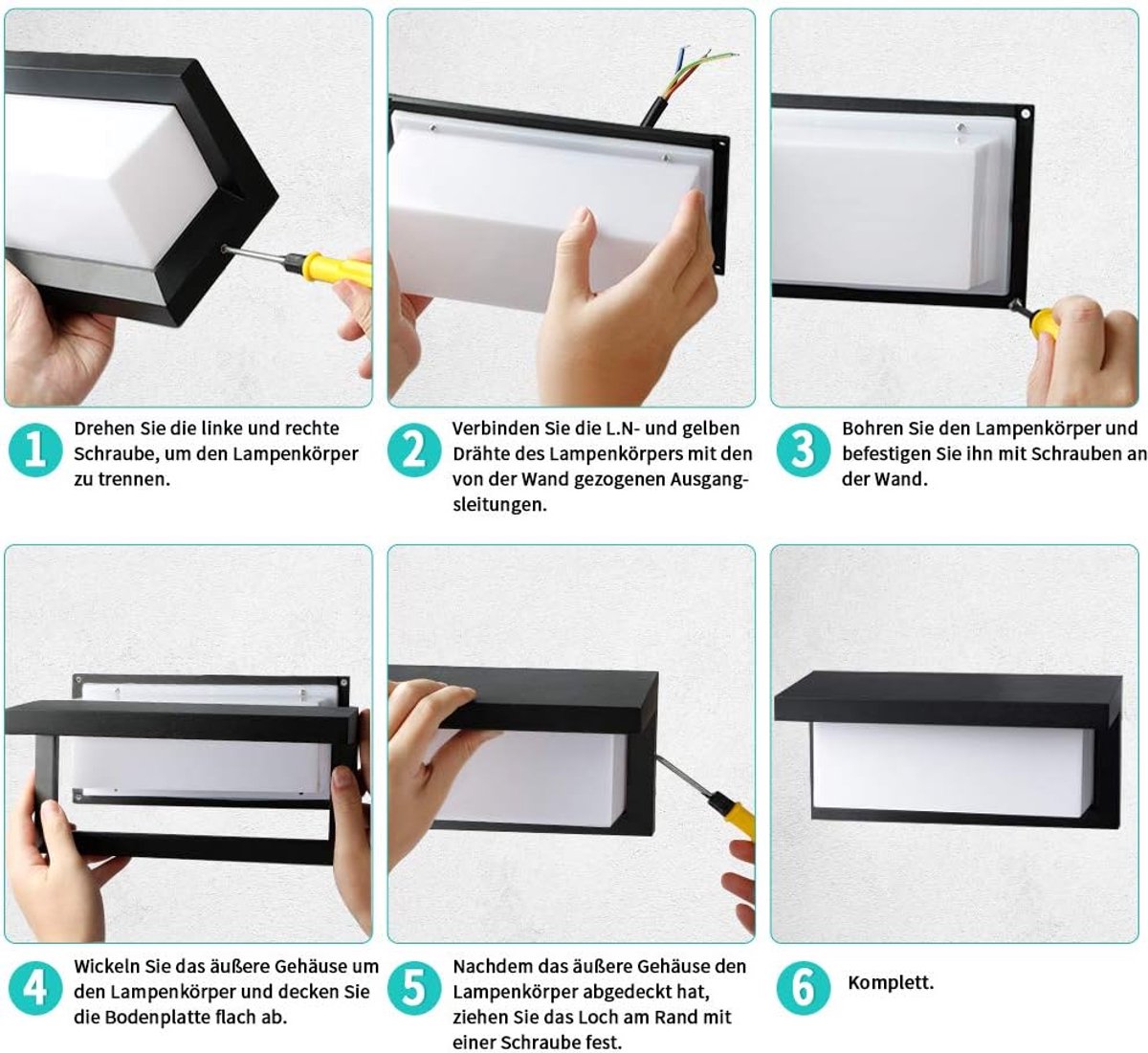 1 Drehen Sie die linke und rechte Schraube, um den Lampenkörper zu trennen.

2 Verbinden Sie die L.N- und gelben Drähte des Lampenkörpers mit den von der Wand gezogenen Ausgangsleitungen.

3 Bohren Sie den Lampenkörper und befestigen Sie ihn mit Schrauben an der Wand.

4 Wickeln Sie das äußere Gehäuse um den Lampenkörper und decken Sie die Bodenplatte flach ab.

5 Nachdem das äußere Gehäuse den Lampenkörper abgedeckt hat, ziehen Sie das Loch am Rand mit einer Schraube fest.

6 Komplett.