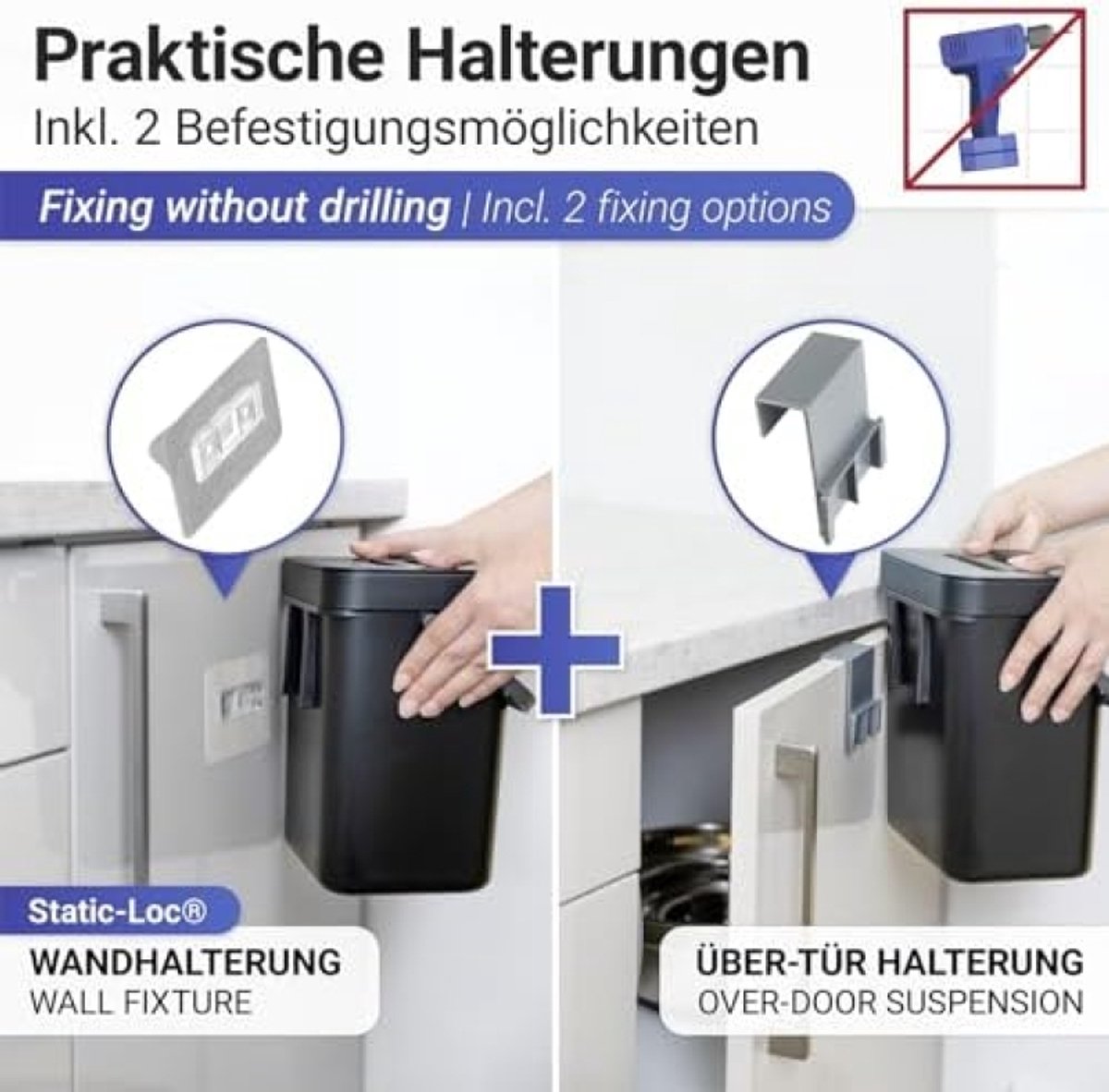 Praktische Halterungen
Inkl. 2 Befestigungsmöglichkeiten

Fixing without drilling | Incl. 2 fixing options

Static-Loc®
WANDHALTERUNG
WALL FIXTURE

ÜBER-TÜR HALTERUNG
OVER-DOOR SUSPENSION