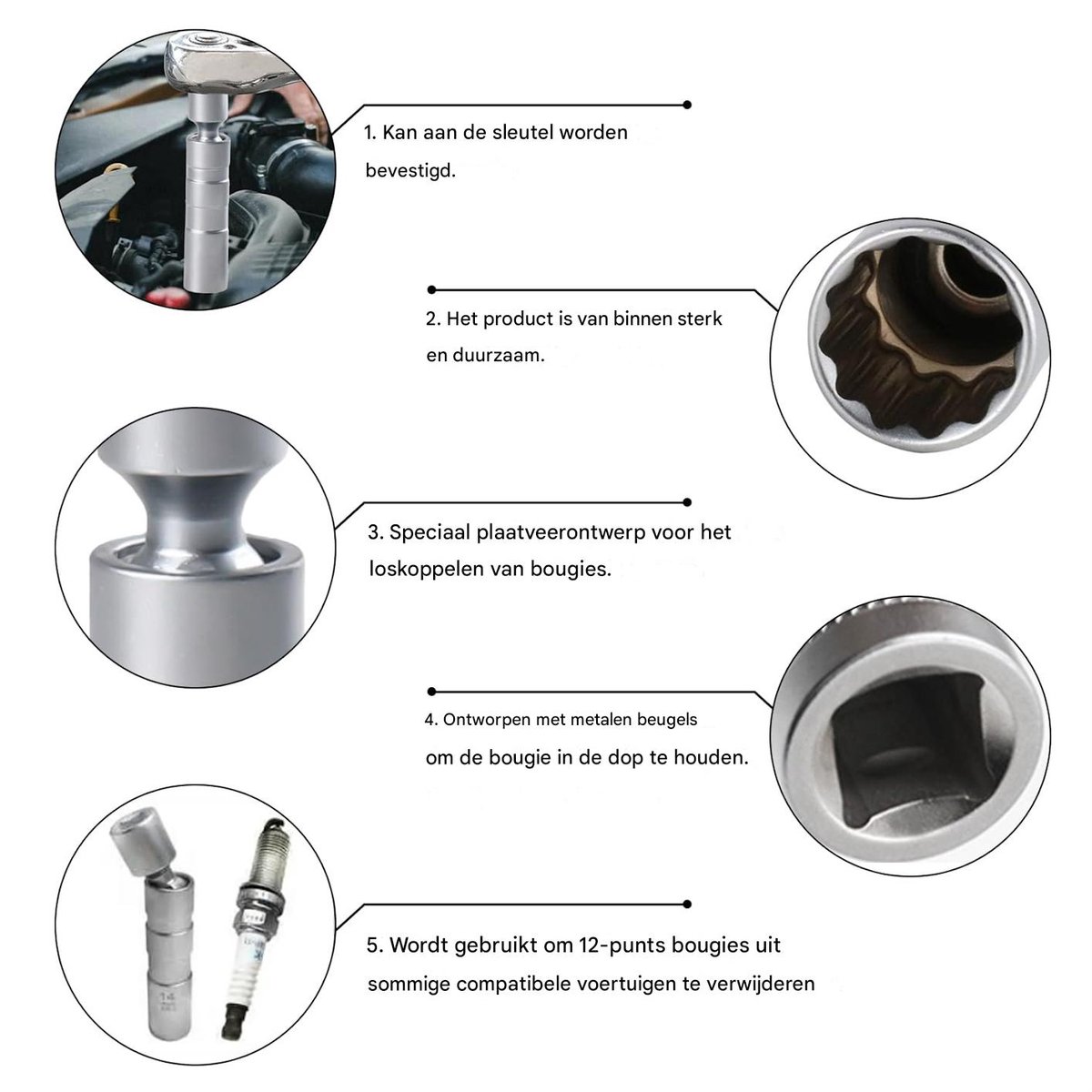 1. Kan aan de sleutel worden bevestigd.

2. Het product is van binnen sterk en duurzaam.

3. Speciaal plaatveerontwerp voor het loskoppelen van bougies.

4. Ontworpen met metalen beugels om de bougie in de dop te houden.

5. Wordt gebruikt om 12-punts bougies uit sommige compatibele voertuigen te verwijderen

14