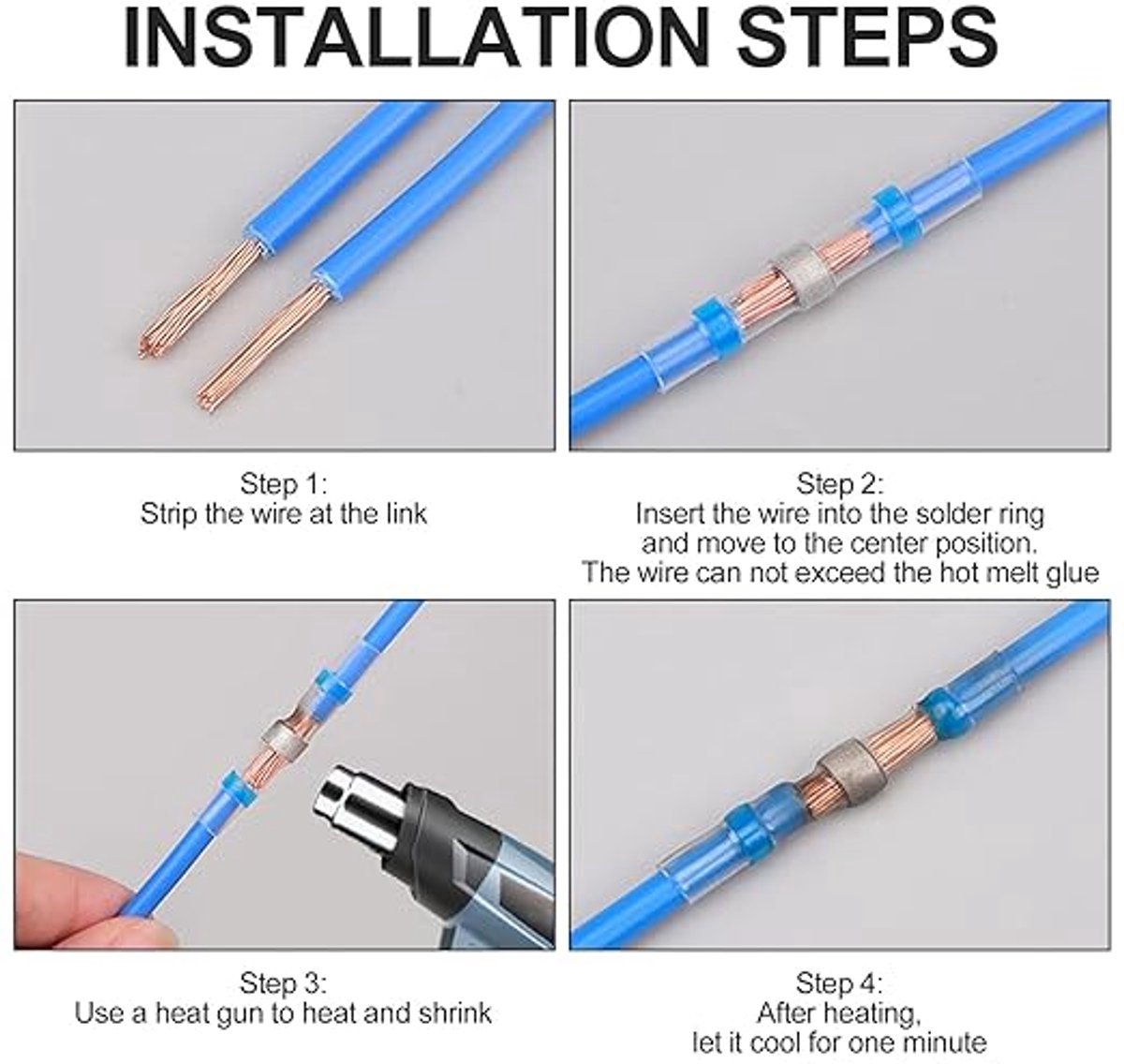 INSTALLATION STEPS

Step 1:
Strip the wire at the link

Step 2:
Insert the wire into the solder ring and move to the center position. The wire can not exceed the hot melt glue

Step 3:
Use a heat gun to heat and shrink

Step 4:
After heating, let it cool for one minute