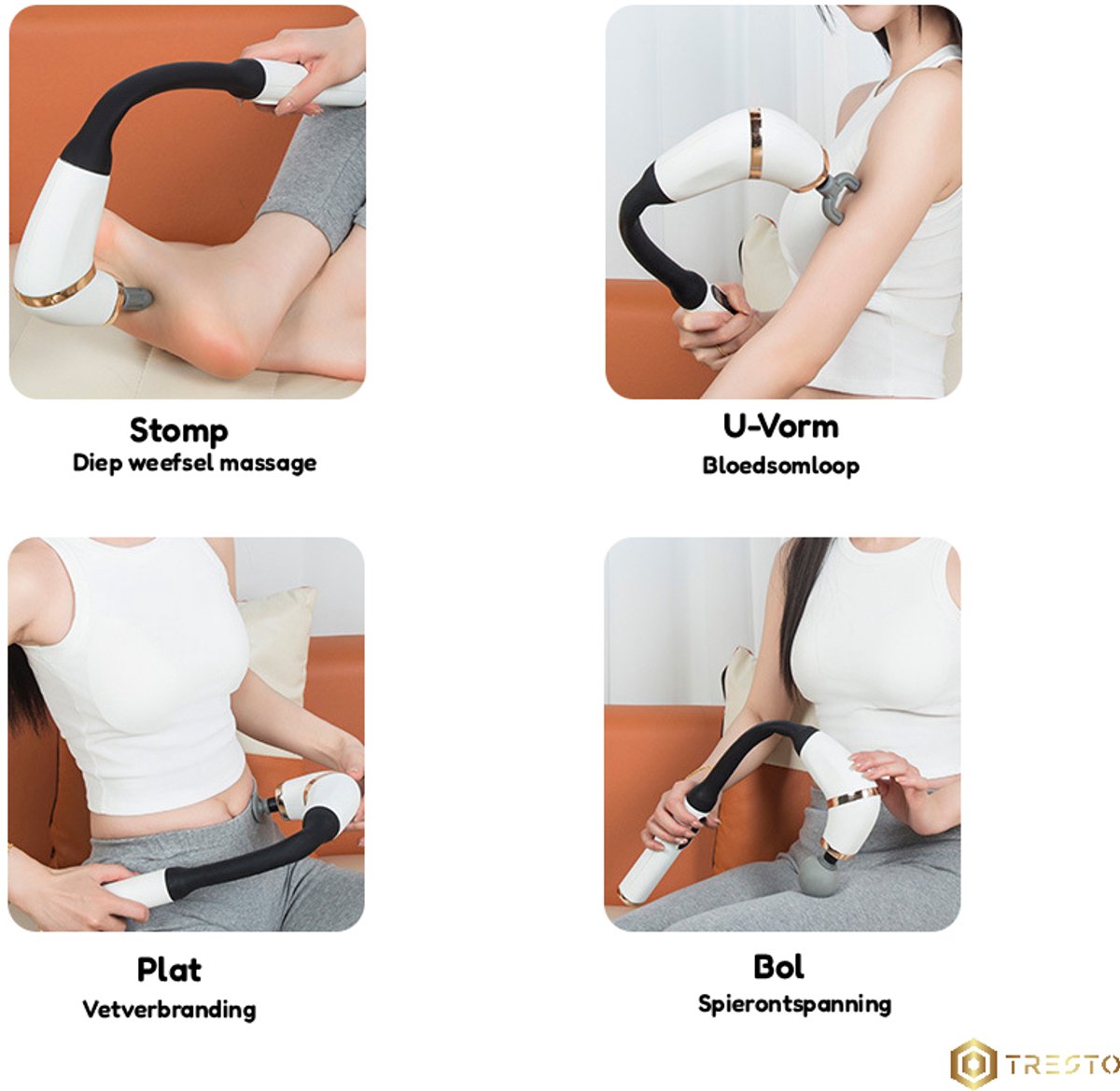 Stomp
Diep weefsel massage

U-Vorm
Bloedsomloop

Plat
Vetverbranding

Bol
Spierontspanning

TRESTO