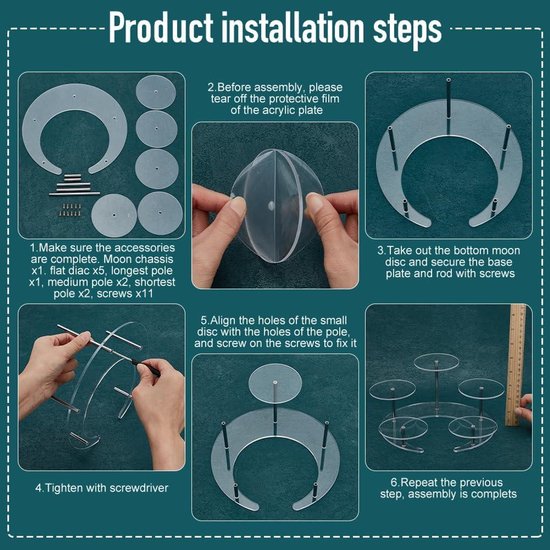 Product installation steps

1.Make sure the accessories are complete. Moon chassis x1. flat diac x5, longest pole x1, medium pole x2, shortest pole x2, screws x11

2.Before assembly, please tear off the protective film of the acrylic plate

3.Take out the bottom moon disc and secure the base plate and rod with screws

4.Tighten with screwdriver

5.Align the holes of the small disc with the holes of the pole, and screw on the screws to fix it

6.Repeat the previous step, assembly is complets