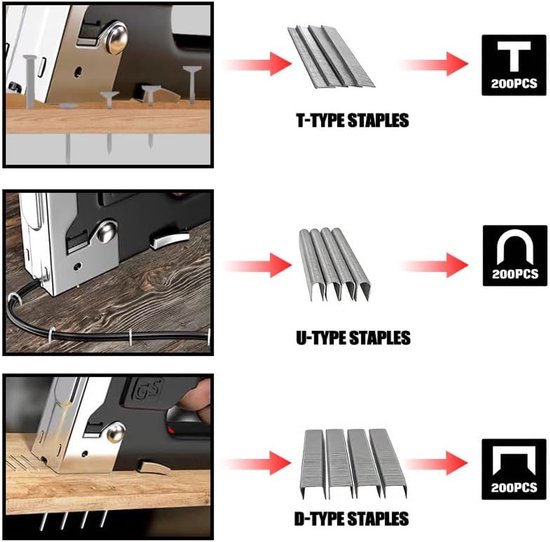 T-TYPE STAPLES

200PCS

U-TYPE STAPLES

200PCS

GS

D-TYPE STAPLES

200PCS