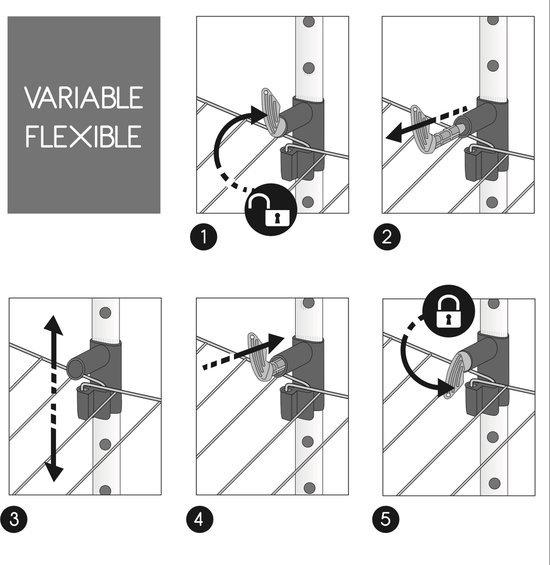 VARIABLE
FLEXIBLE

1

2

3

4

5