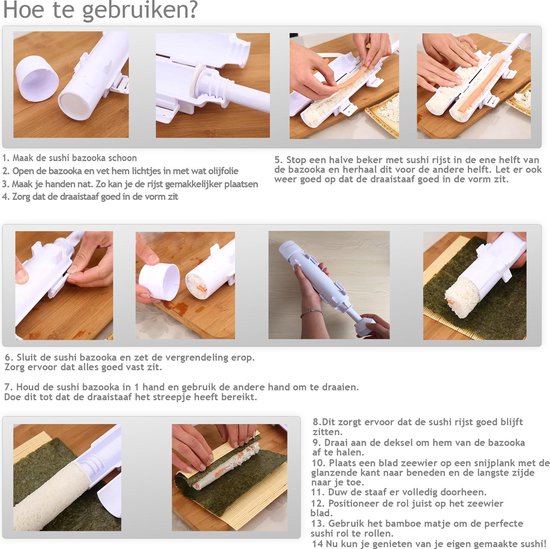 Hoe te gebruiken?

1. Maak de sushi bazooka schoon
2. Open de bazooka en vet hem lichtjes in met wat olijfolie
3. Maak je handen nat. Zo kan je de rijst gemakkelijker plaatsen
4. Zorg dat de draaistaaf goed in de vorm zit

5. Stop een halve beker met sushi rijst in de ene helft van de bazooka en herhaal dit voor de andere helft. Let er ook weer goed op dat de draaistaaf goed in de vorm zit.

6. Sluit de sushi bazooka en zet de vergrendeling erop. Zorg ervoor dat alles goed vast zit.

7. Houd de sushi bazooka in 1 hand en gebruik de andere hand om te draaien. Doe dit tot dat de draaistaaf het streepje heeft bereikt.

8.Dit zorgt ervoor dat de sushi rijst goed blijft zitten.
9. Draai aan de deksel om hem van de bazooka af te halen.
10. Plaats een blad zeewier op een snijplank met de glanzende kant naar beneden en de langste zijde naar je toe.
11. Duw de staaf er volledig doorheen.
12. Positioneer de rol juist op het zeewier blad.
13. Gebruik het bamboe matje om de perfecte sushi rol te rollen.
14 Nu kun je genieten van je eigen gemaakte sushi!