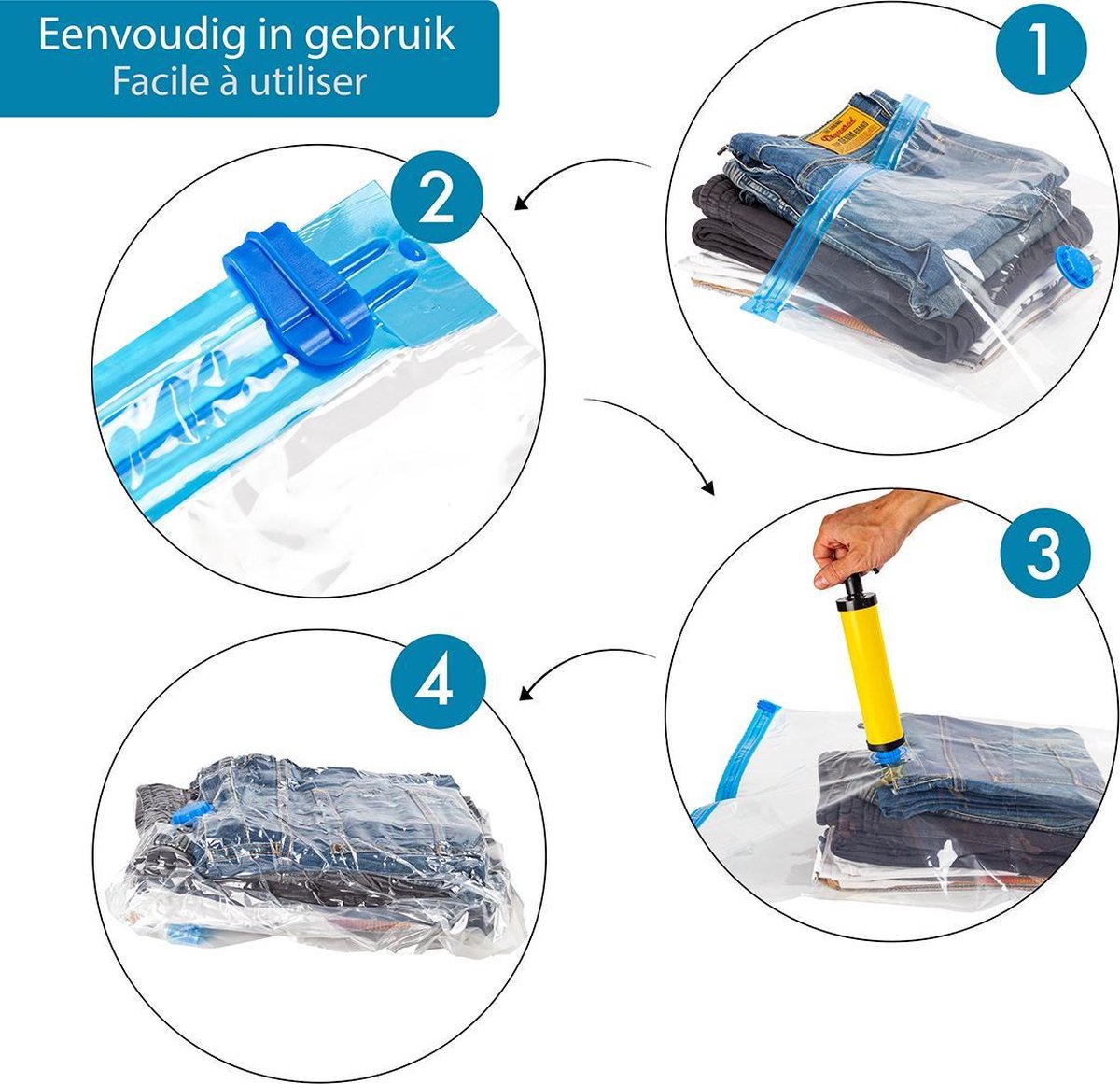 Eenvoudig in gebruik
Facile à utiliser

1

2

3

4