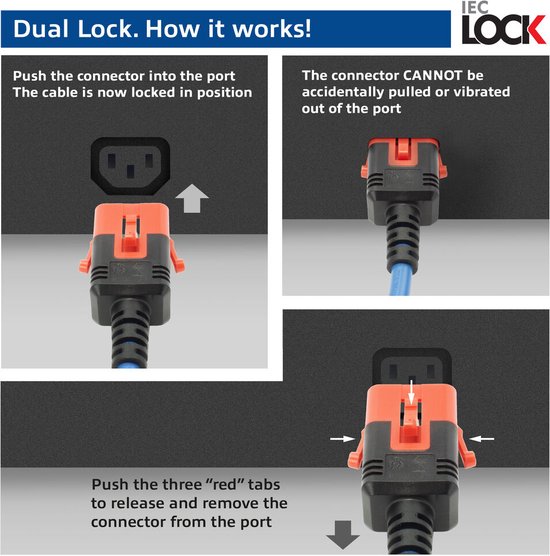 Dual Lock. How it works!

IEC LOCK

Push the connector into the port
The cable is now locked in position

The connector CANNOT be accidentally pulled or vibrated out of the port

Push the three "red" tabs to release and remove the connector from the port