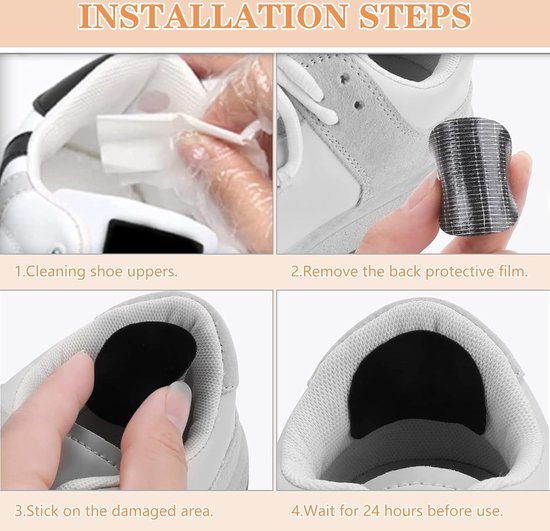 INSTALLATION STEPS

1.Cleaning shoe uppers.

2.Remove the back protective film.

3.Stick on the damaged area.

4.Wait for 24 hours before use.