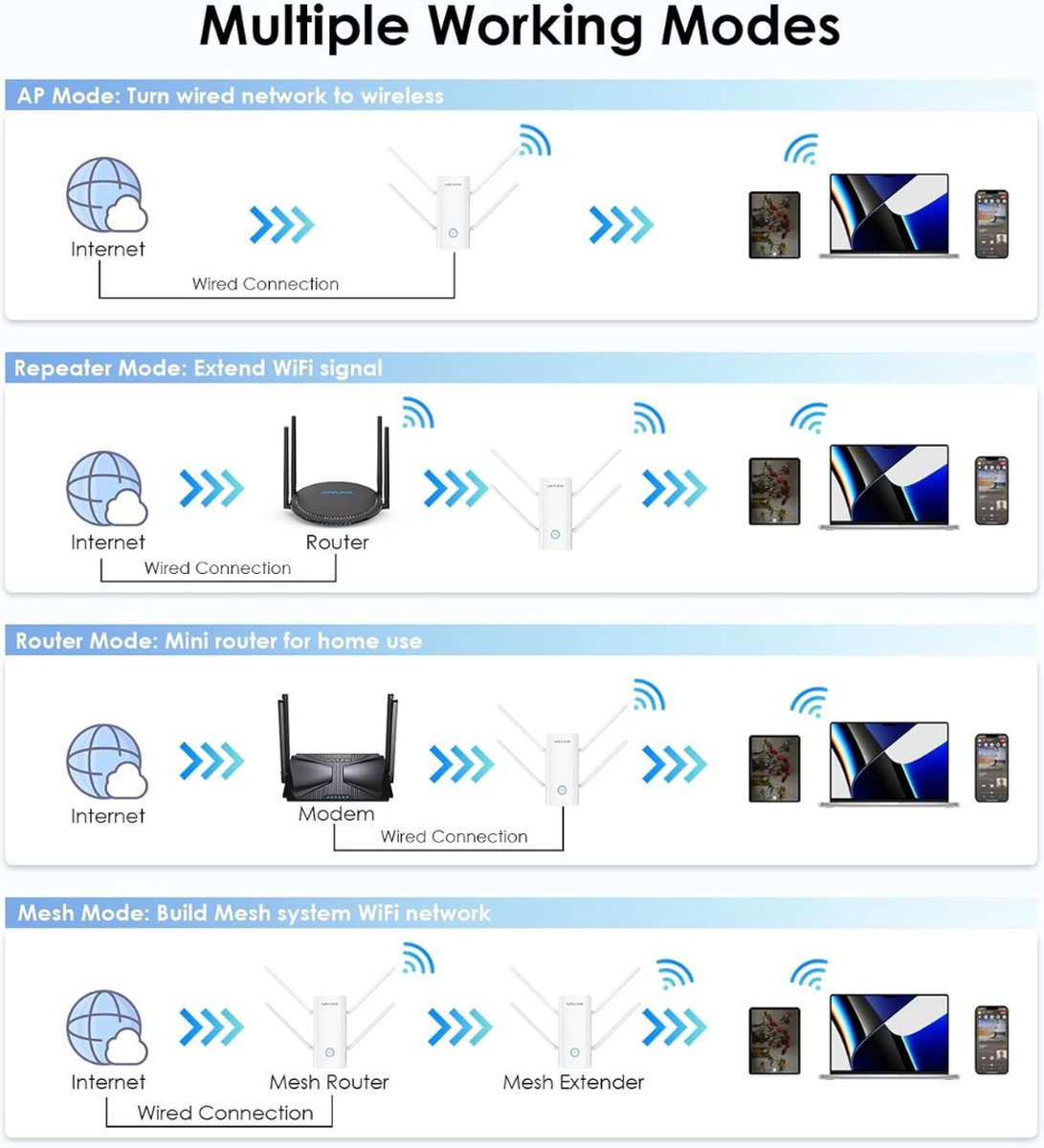 Multiple Working Modes

AP Mode: Turn wired network to wireless

Internet

Wired Connection

Repeater Mode: Extend WiFi signal

Internet

Router

Wired Connection

Router Mode: Mini router for home use

Internet

Modem

Wired Connection

Mesh Mode: Build Mesh system WiFi network

Internet

Mesh Router

Mesh Extender

Wired Connection