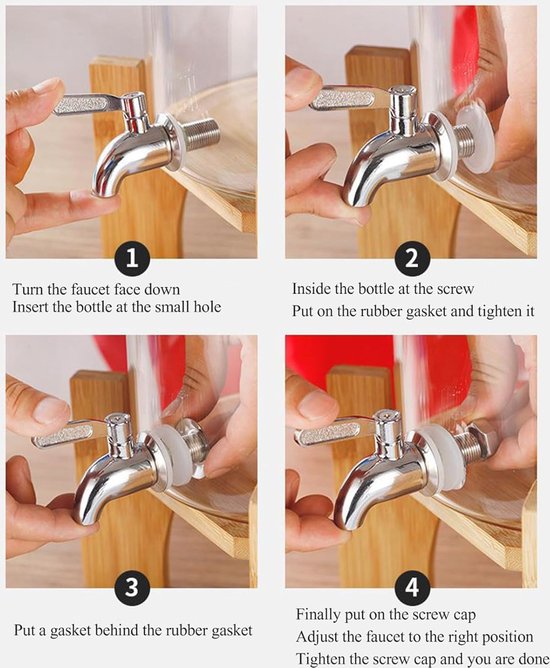 1

Turn the faucet face down
Insert the bottle at the small hole

2

Inside the bottle at the screw
Put on the rubber gasket and tighten it

3

Put a gasket behind the rubber gasket

4

Finally put on the screw cap
Adjust the faucet to the right position
Tighten the screw cap and you are done