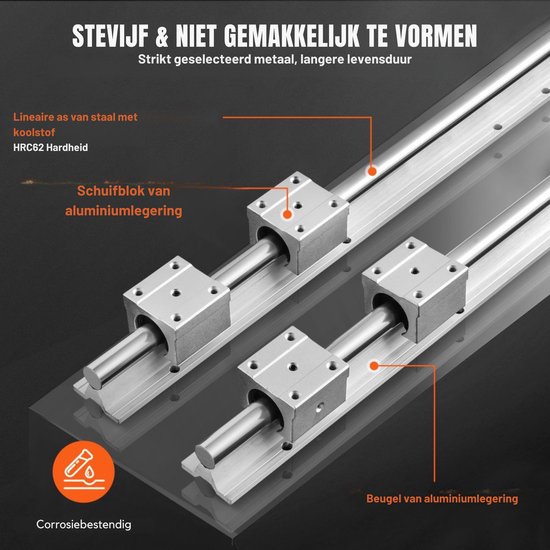 STEVIJF & NIET GEMAKKELIJK TE VORMEN
Strikt geselecteerd metaal, langere levensduur

Lineaire as van staal met koolstof
HRC62 Hardheid

Schuifblok van aluminiumlegering

Beugel van aluminiumlegering

Corrosiebestendig