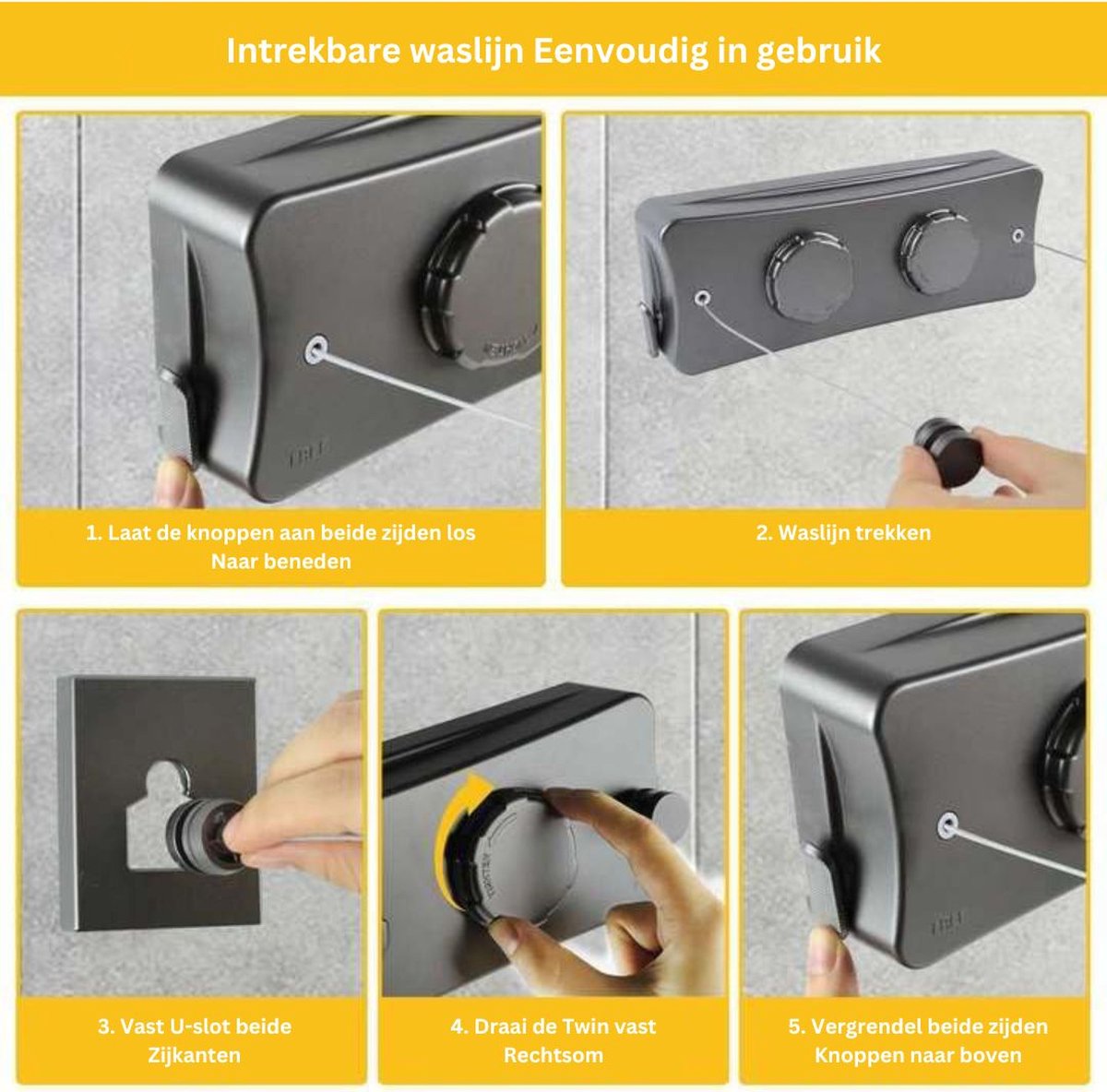 Intrekbare waslijn Eenvoudig in gebruik

1. Laat de knoppen aan beide zijden los Naar beneden

2. Waslijn trekken

3. Vast U-slot beide Zijkanten

4. Draai de Twin vast Rechtsom

5. Vergrendel beide zijden Knoppen naar boven