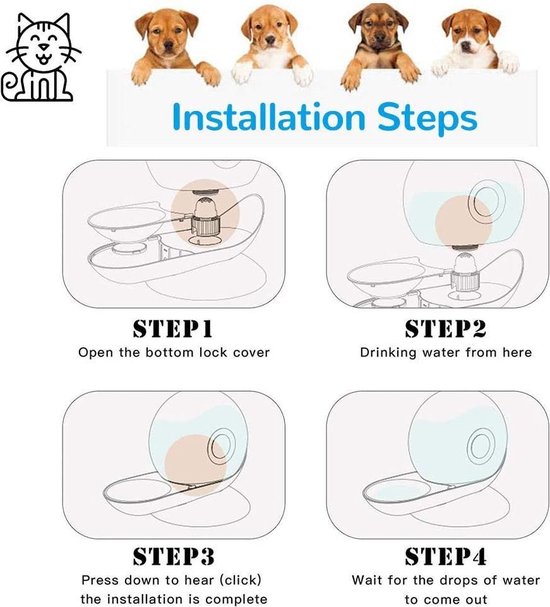 Installation Steps

STEP1
Open the bottom lock cover

STEP2
Drinking water from here

STEP3
Press down to hear (click) the installation is complete

STEP4
Wait for the drops of water to come out