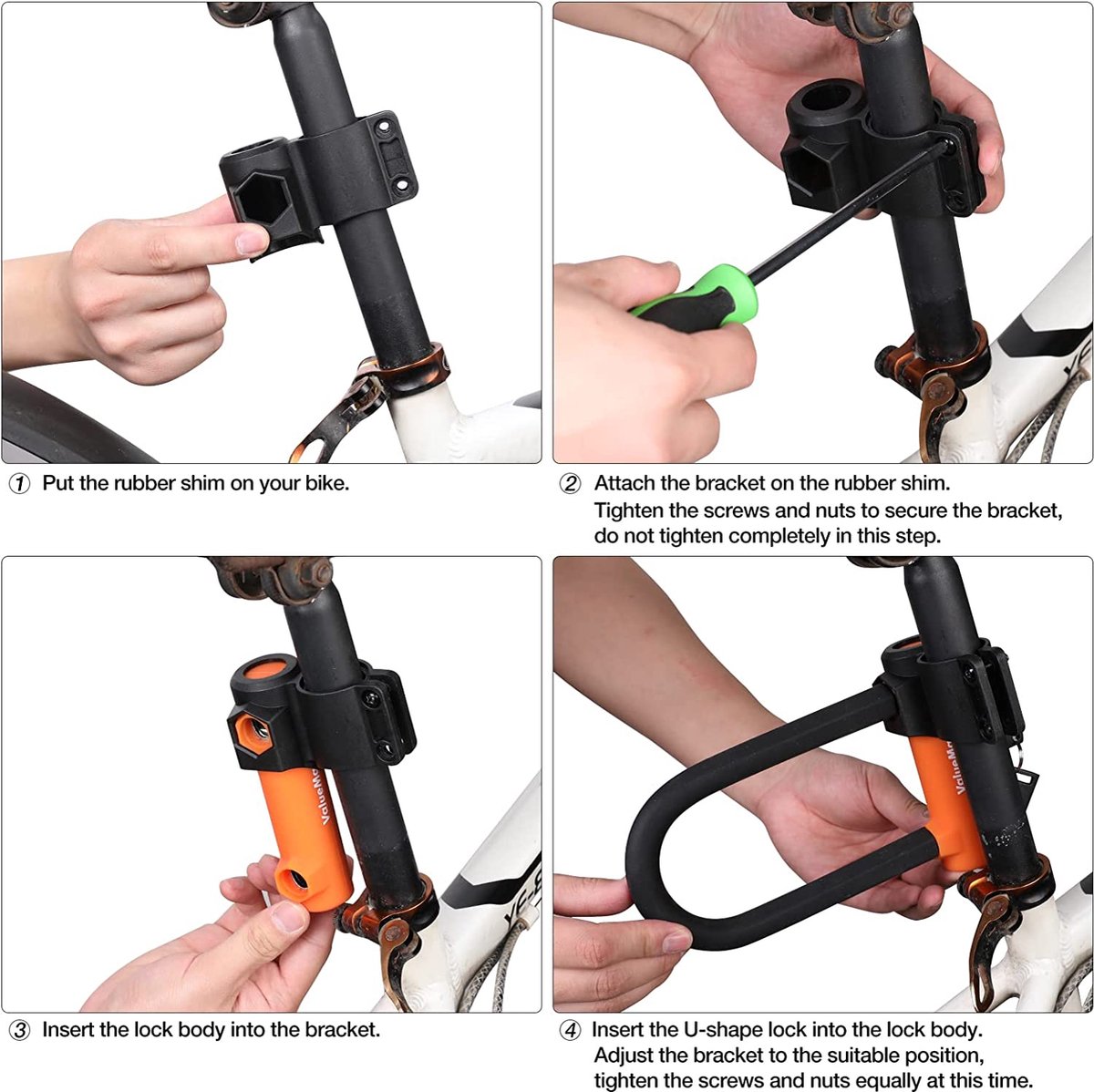 ① Put the rubber shim on your bike.

② Attach the bracket on the rubber shim. Tighten the screws and nuts to secure the bracket, do not tighten completely in this step.

ValueMa

③ Insert the lock body into the bracket.

ValueMa

④ Insert the U-shape lock into the lock body. Adjust the bracket to the suitable position, tighten the screws and nuts equally at this time.