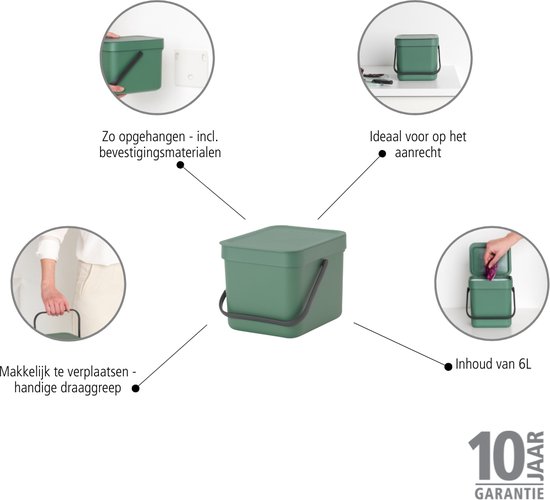 Zo opgehangen - incl. bevestigingsmaterialen

Ideaal voor op het aanrecht

Makkelijk te verplaatsen - handige draaggreep

Inhoud van 6L

10 JAAR GARANTIE