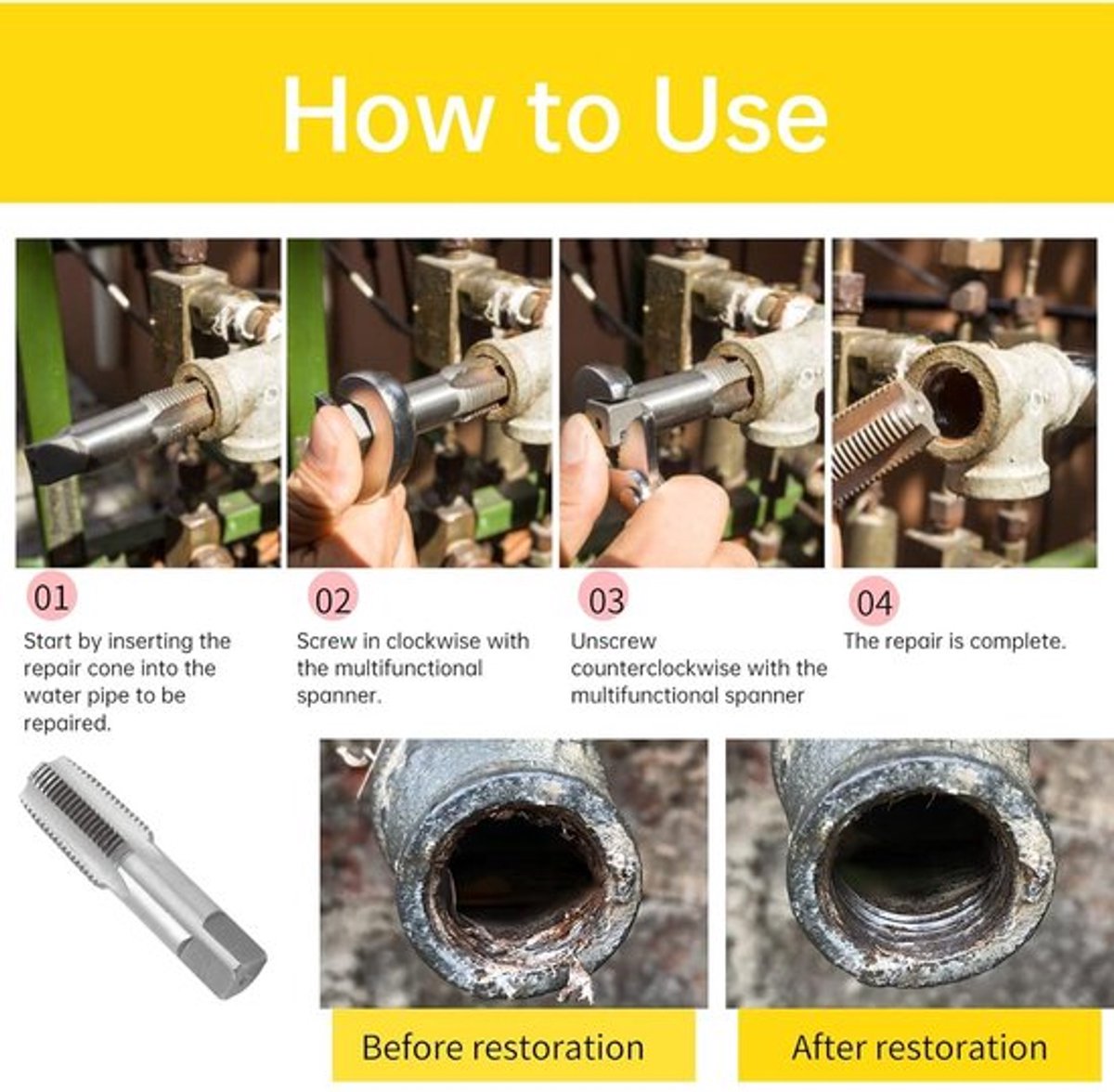 How to Use

01
Start by inserting the repair cone into the water pipe to be repaired.

02
Screw in clockwise with the multifunctional spanner.

03
Unscrew counterclockwise with the multifunctional spanner

04
The repair is complete.

Before restoration

After restoration