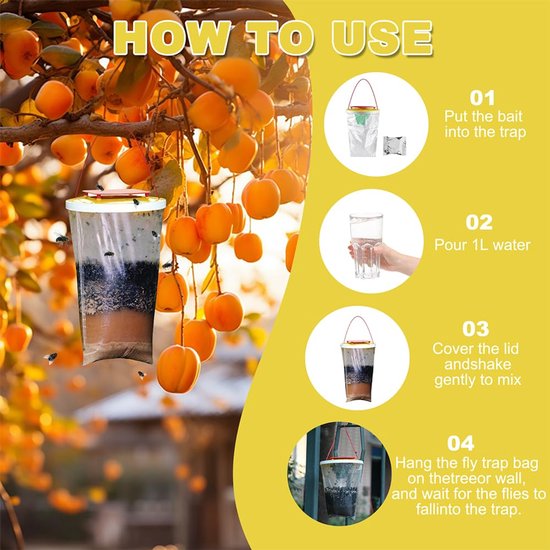 HOW TO USE

01
Put the bait into the trap

02
Pour 1L water

03
Cover the lid andshake gently to mix

04
Hang the fly trap bag on thetreeor wall, and wait for the flies to fallinto the trap.