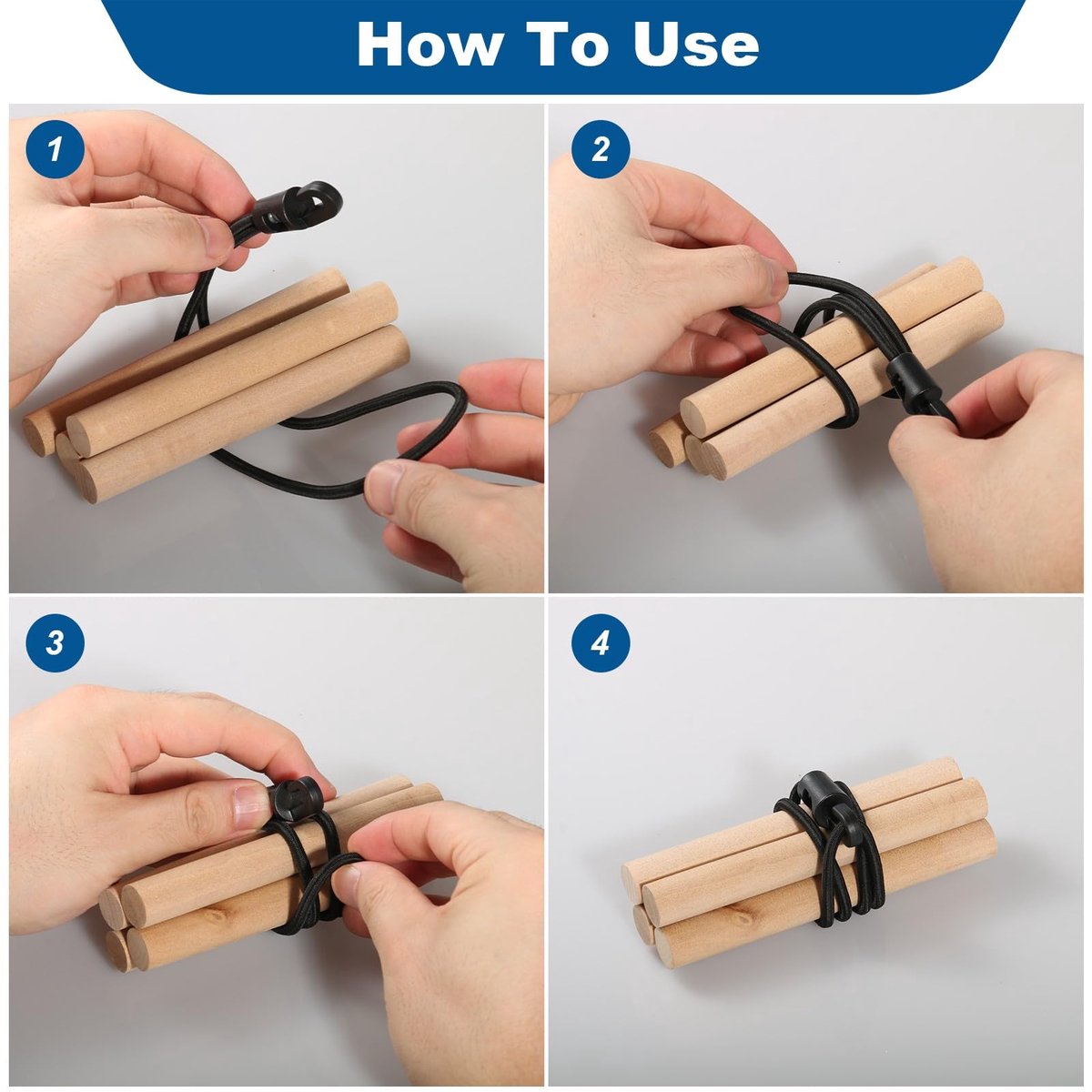 How To Use

1

2

3

4