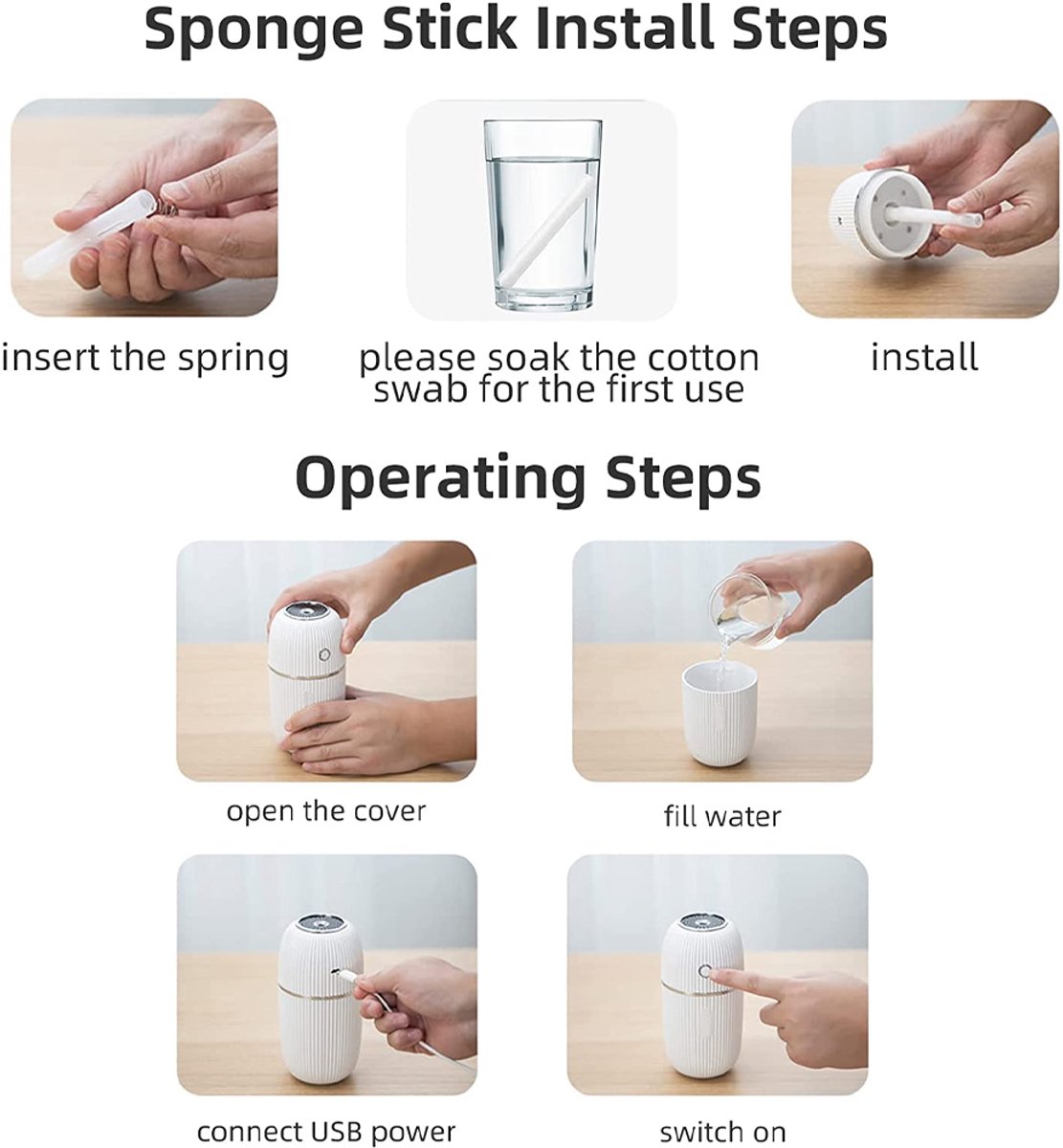 Sponge Stick Install Steps

insert the spring

please soak the cotton swab for the first use

install

Operating Steps

open the cover

fill water

connect USB power

switch on