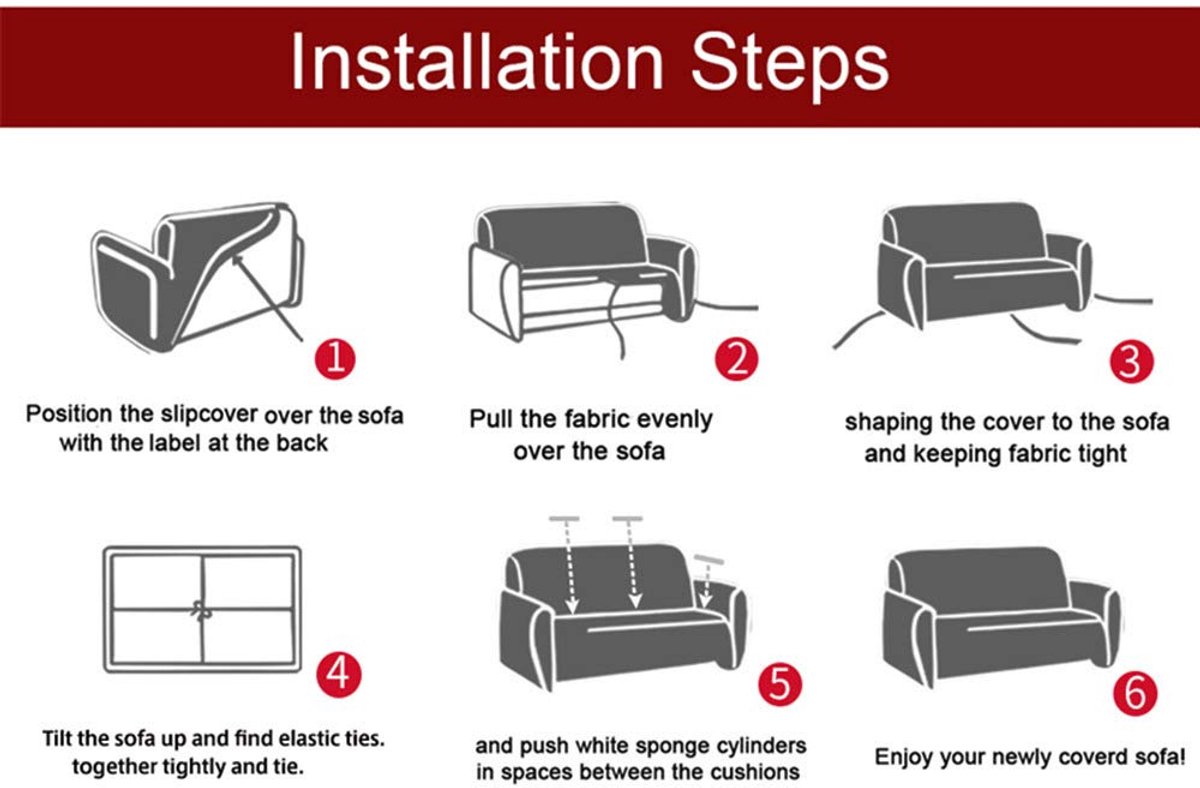 Installation Steps

1

Position the slipcover over the sofa with the label at the back

2

Pull the fabric evenly over the sofa

3

shaping the cover to the sofa and keeping fabric tight

4

Tilt the sofa up and find elastic ties. together tightly and tie.

5

and push white sponge cylinders in spaces between the cushions

6

Enjoy your newly coverd sofa!