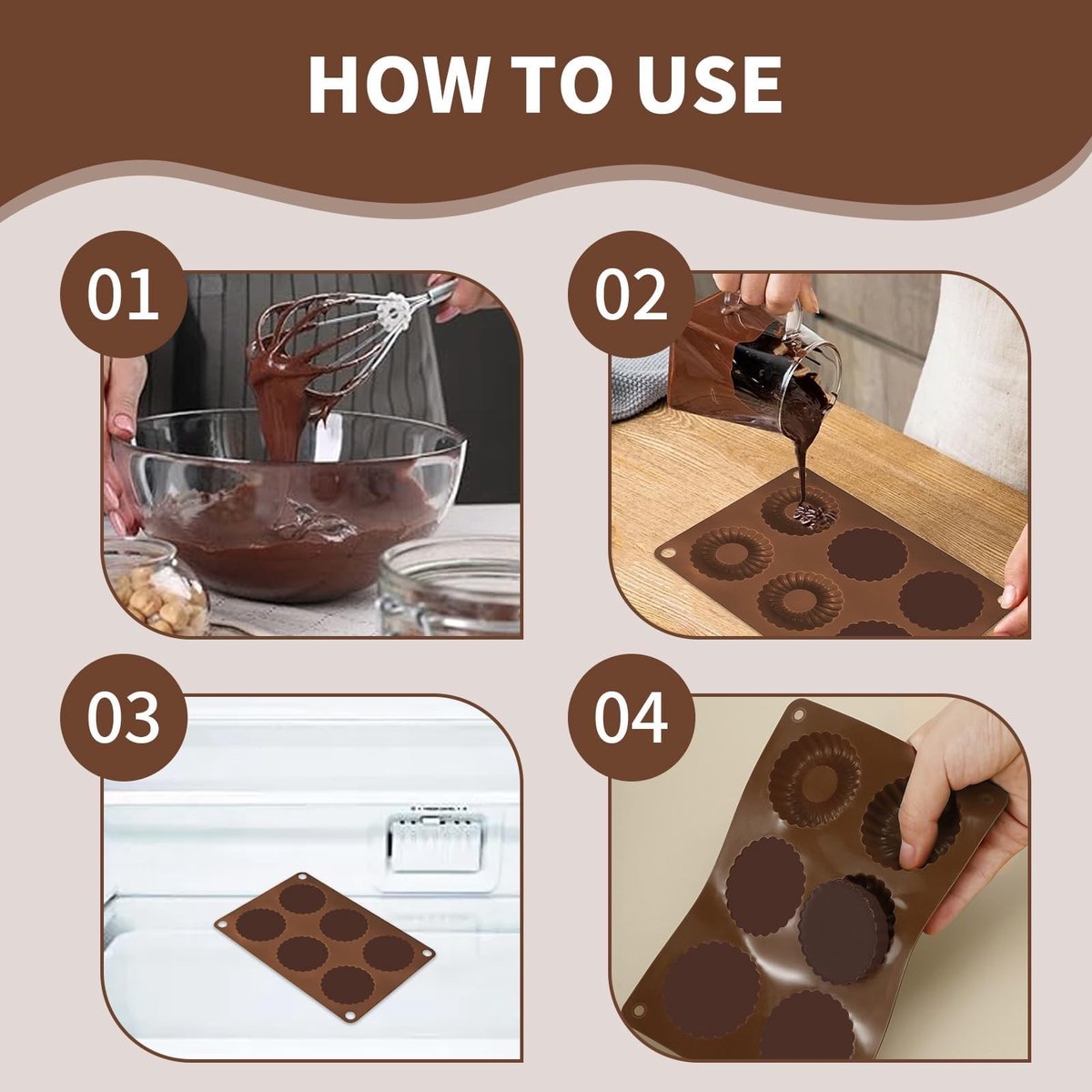 HOW TO USE

01

02

03

04