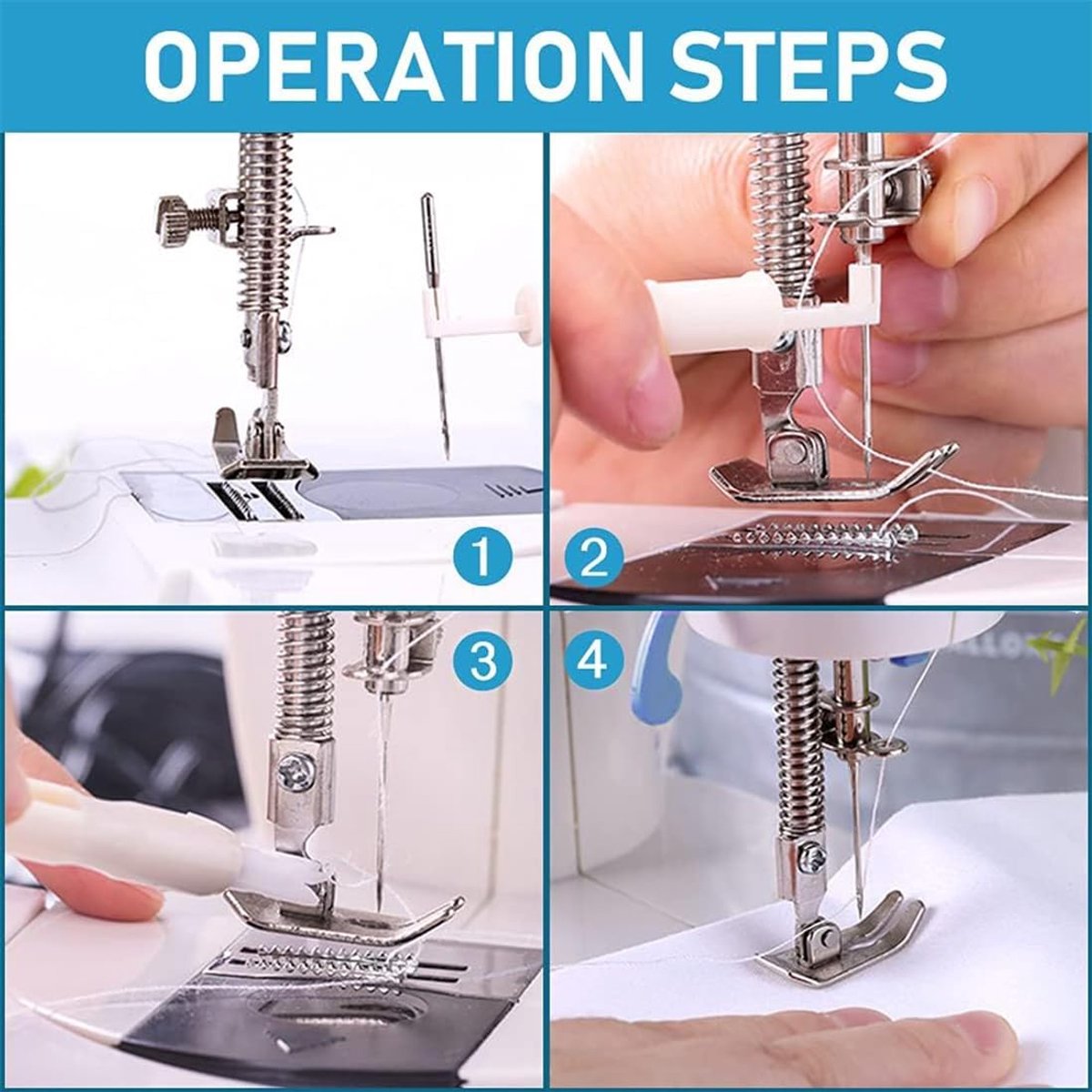 OPERATION STEPS

1

2

3

4