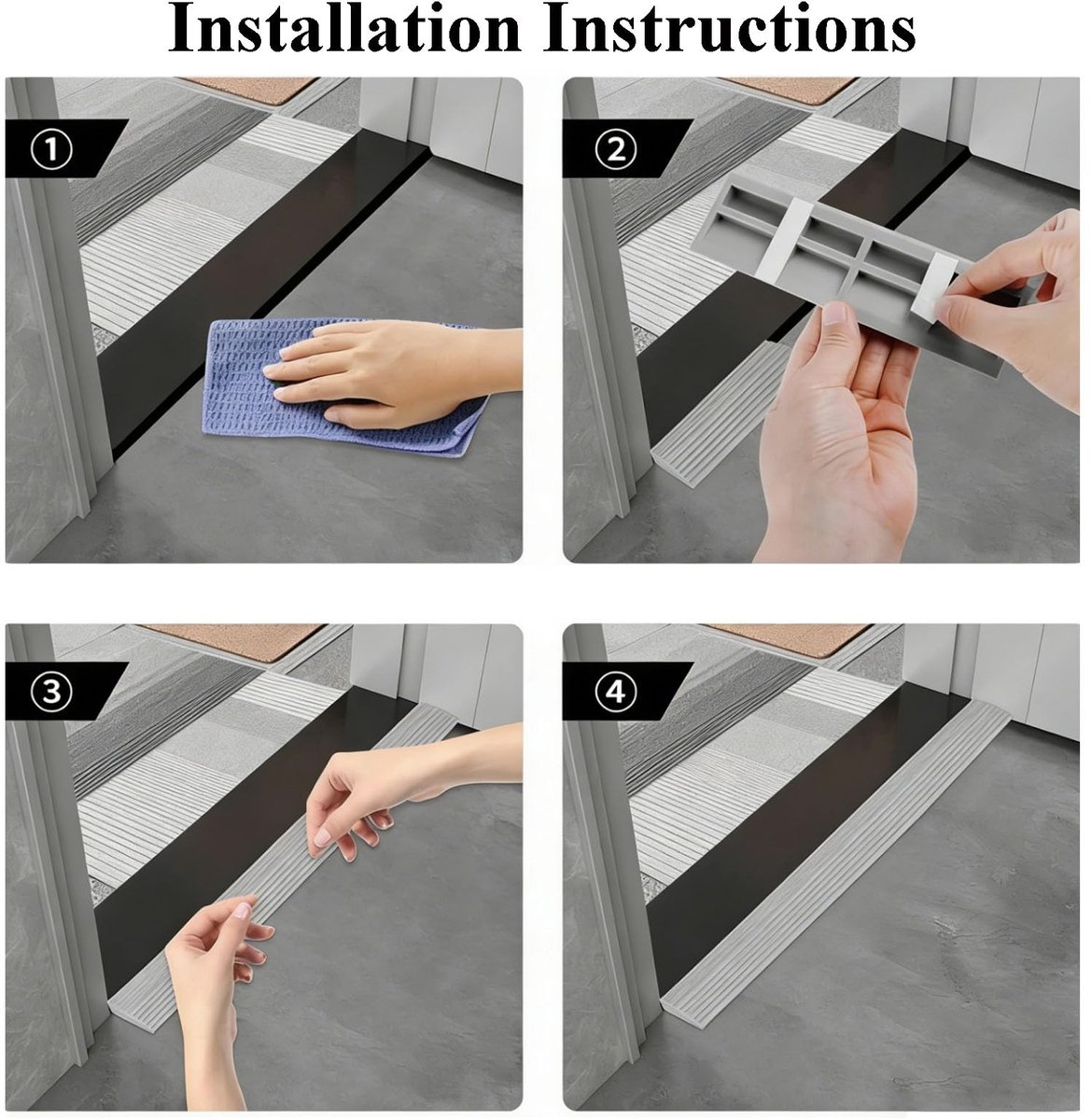 Installation Instructions

①

②

③

④